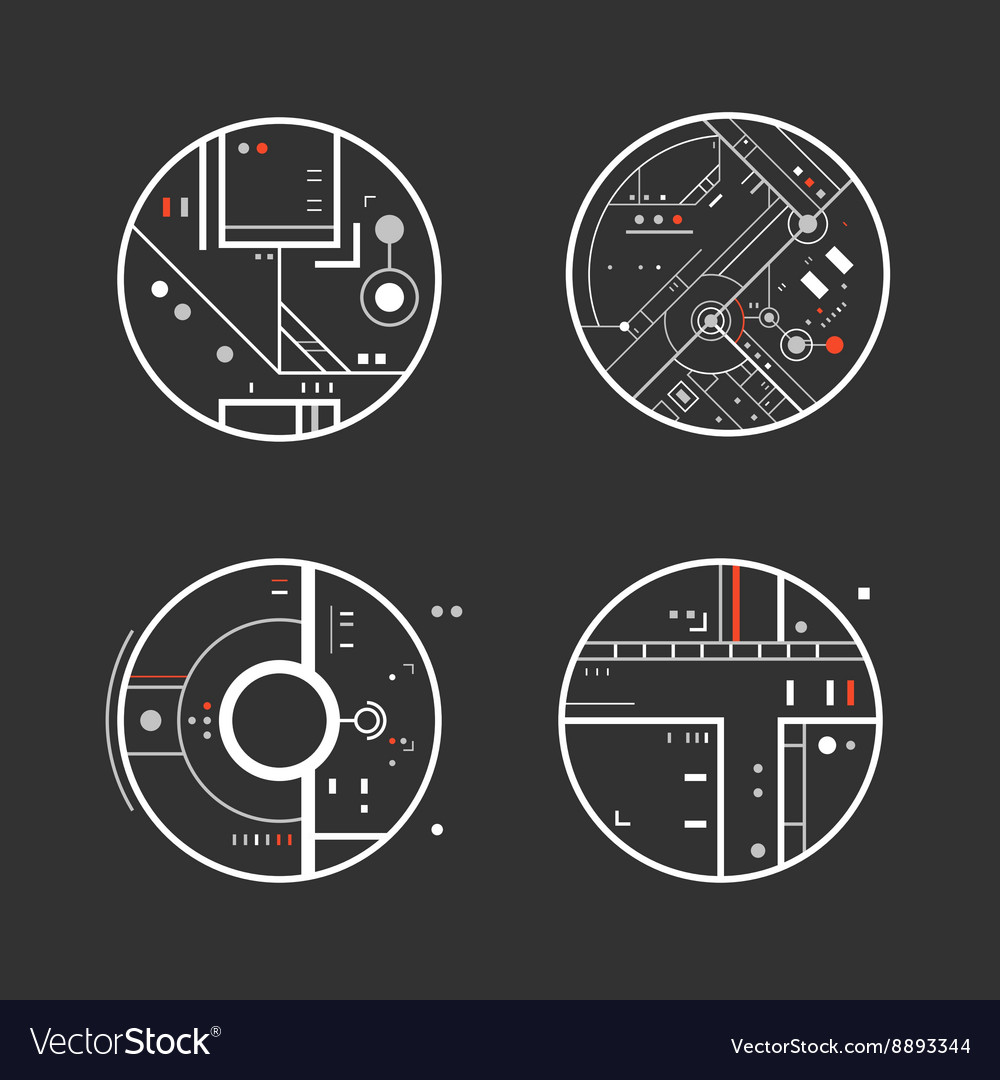 VectorStock®

VectorStock.com/8893344