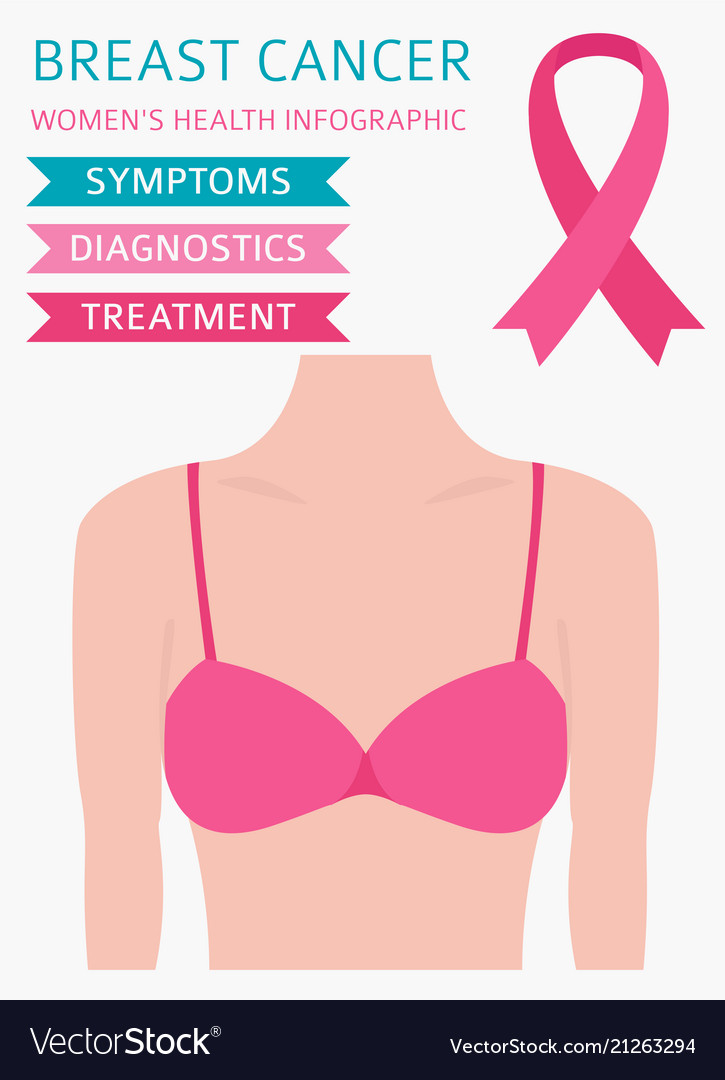 BREAST CANCER
WOMEN'S HEALTH INFOGRAPHIC
SYMPTOMS
DIAGNOSTICS
TREATMENT

VectorStock®
VectorStock.com/21263294