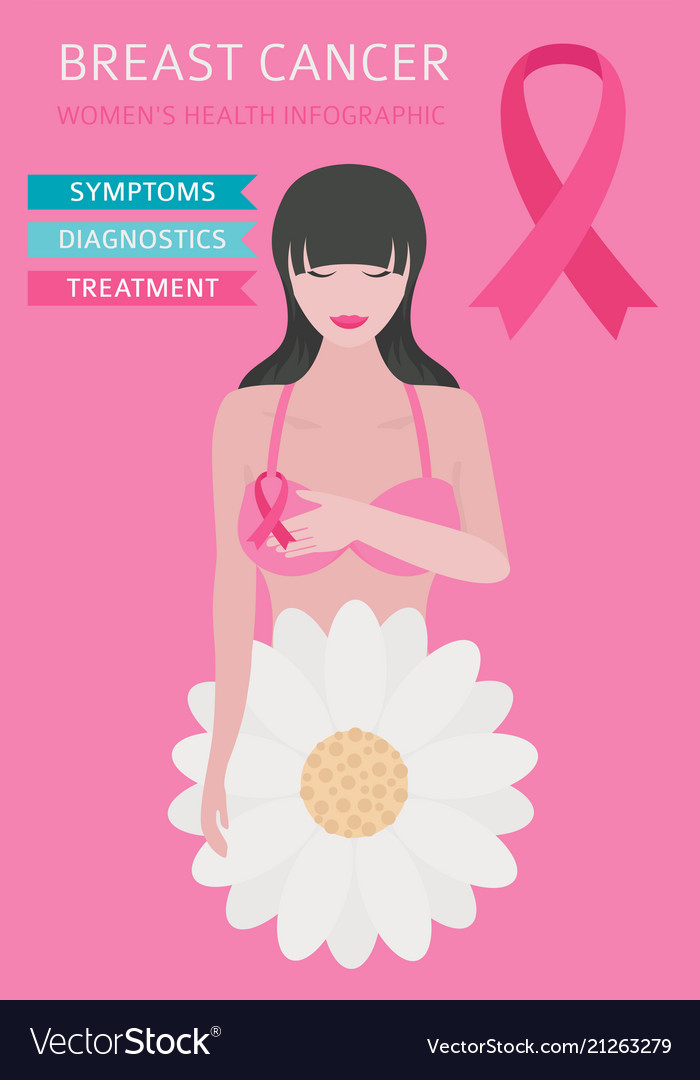 BREAST CANCER
WOMEN'S HEALTH INFOGRAPHIC

SYMPTOMS
DIAGNOSTICS
TREATMENT

VectorStock®
VectorStock.com/21263279