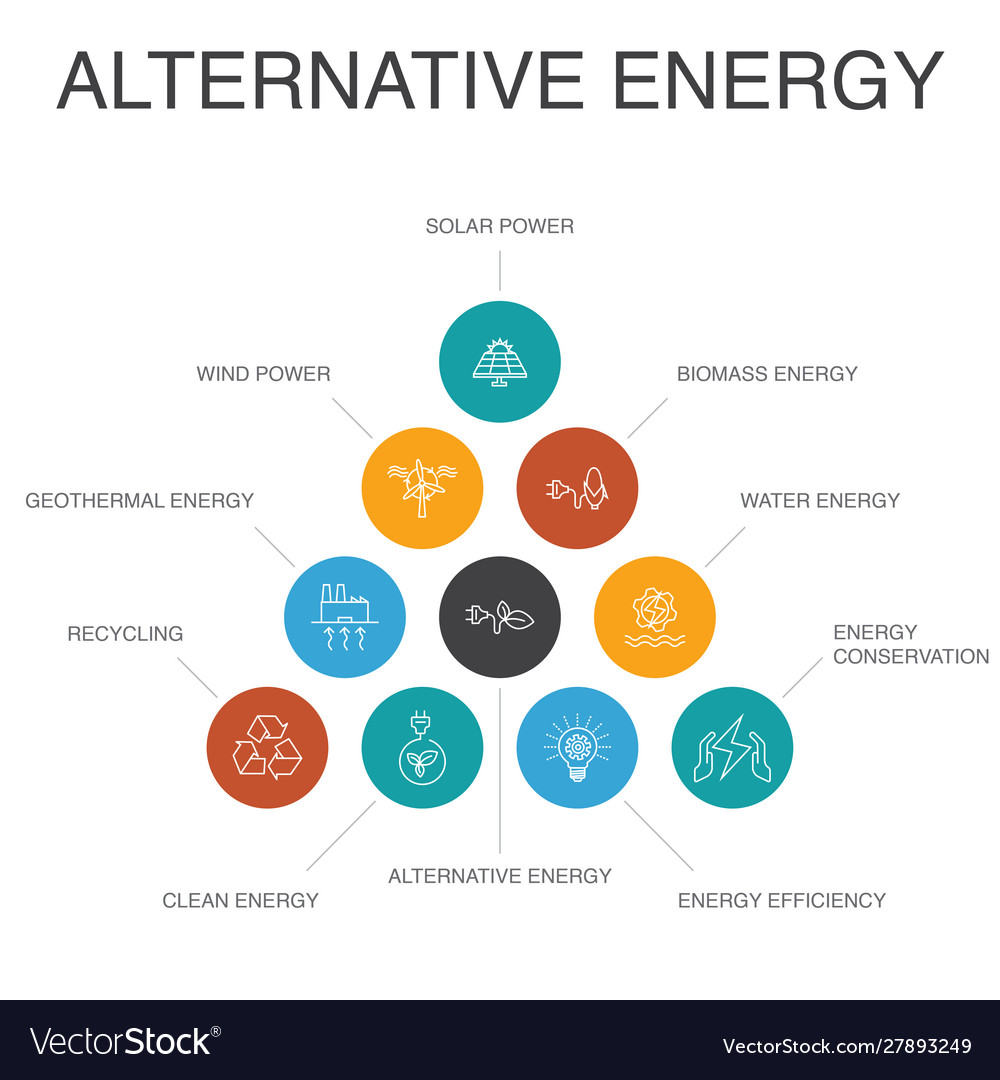 ALTERNATIVE ENERGY

SOLAR POWER

WIND POWER

BIOMASS ENERGY

GEOTHERMAL ENERGY

WATER ENERGY

RECYCLING

ENERGY CONSERVATION

CLEAN ENERGY

ALTERNATIVE ENERGY

ENERGY EFFICIENCY

VectorStock®

VectorStock.com/27893249