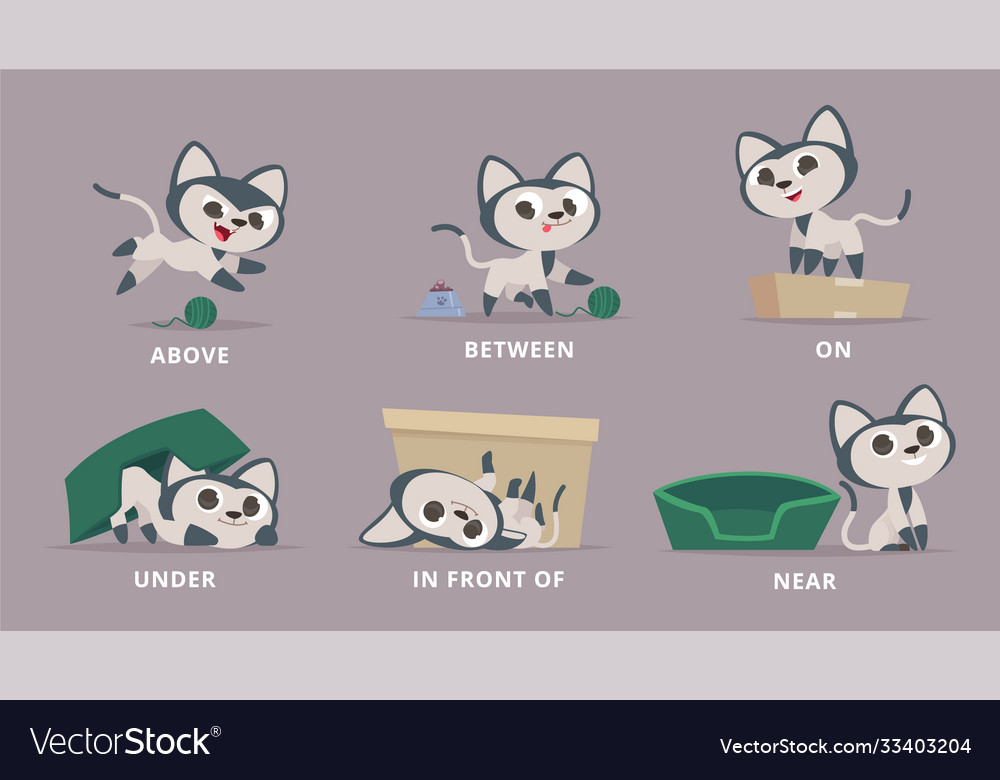 ABOVE

BETWEEN

ON

UNDER

IN FRONT OF

NEAR

VectorStock®

VectorStock.com/33403204