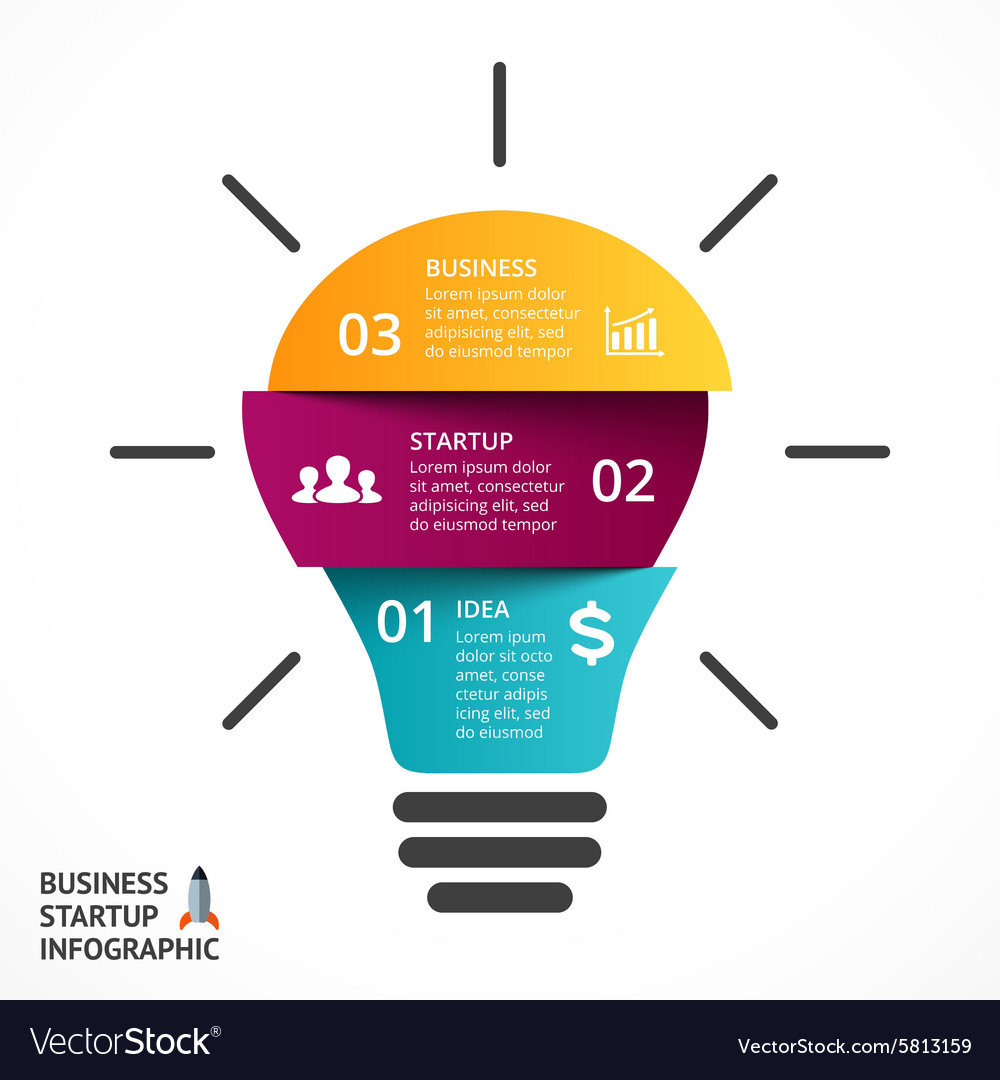 03
BUSINESS
Lorem ipsum dolor sit amet, consectetur adipisicing elit, sed do eiusmod tempor

STARTUP
Lorem ipsum dolor sit amet, consectetur adipisicing elit, sed do eiusmod tempor
02

01
IDEA
Lorem ipum dolor sit octo amet, conse ctetur adipis icing elit, sed do eiusmod
$

BUSINESS
STARTUP
INFOGRAPHIC

VectorStock®
VectorStock.com/5813159