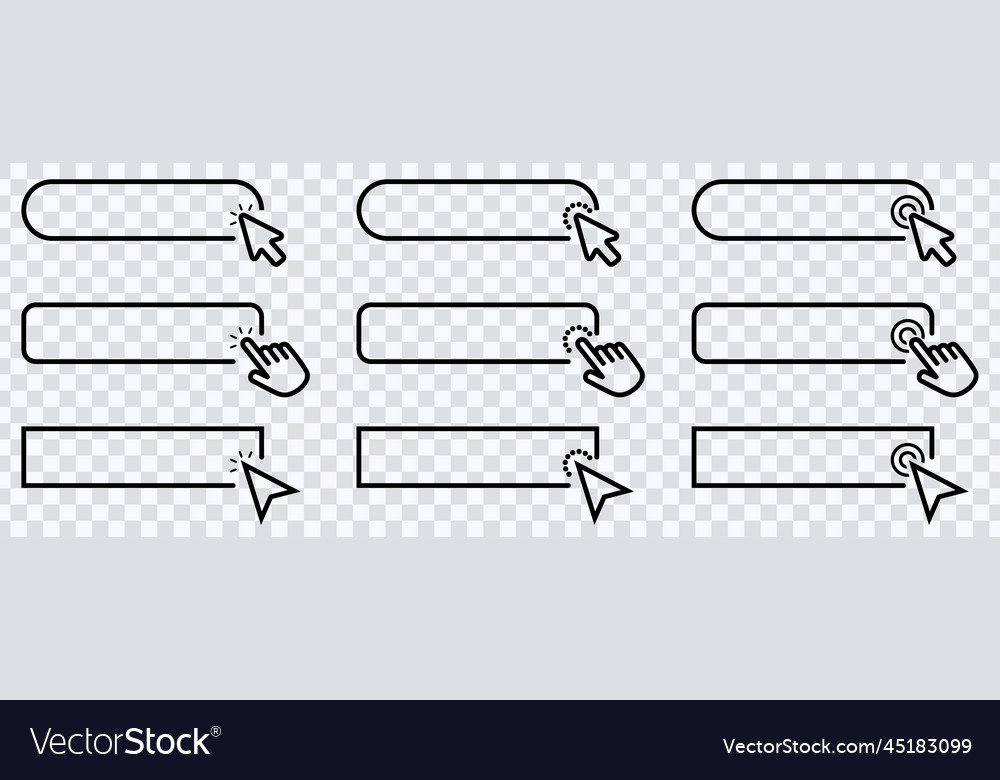 VectorStock®

VectorStock.com/45183099