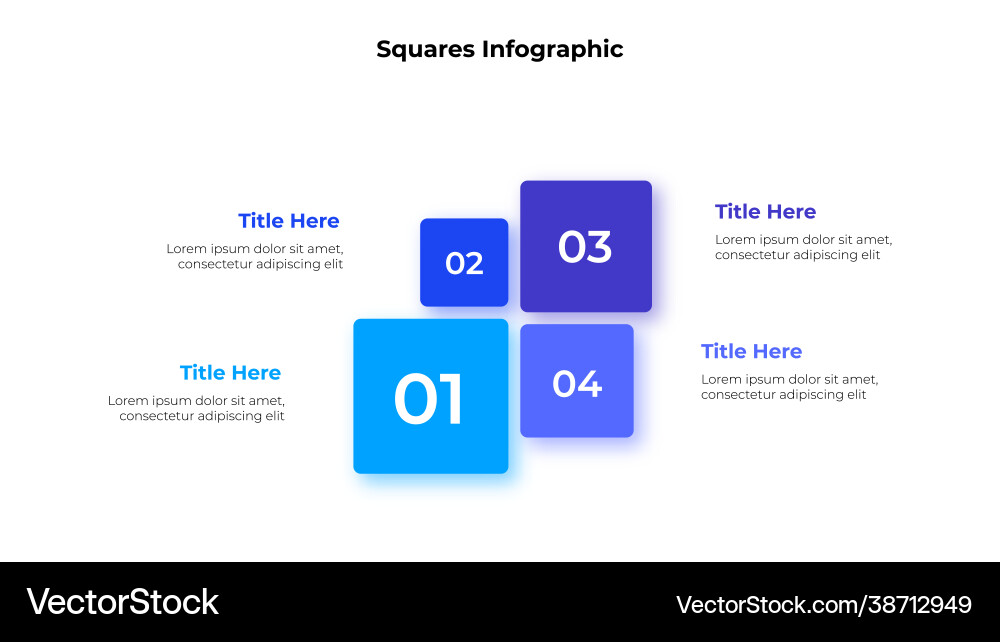 Squares Infographic

Title Here
Lorem ipsum dolor sit amet, consectetur adipiscing elit

02

03

Title Here
Lorem ipsum dolor sit amet, consectetur adipiscing elit

Title Here
Lorem ipsum dolor sit amet, consectetur adipiscing elit

01

04

Title Here
Lorem ipsum dolor sit amet, consectetur adipiscing elit

VectorStock

VectorStock.com/38712949