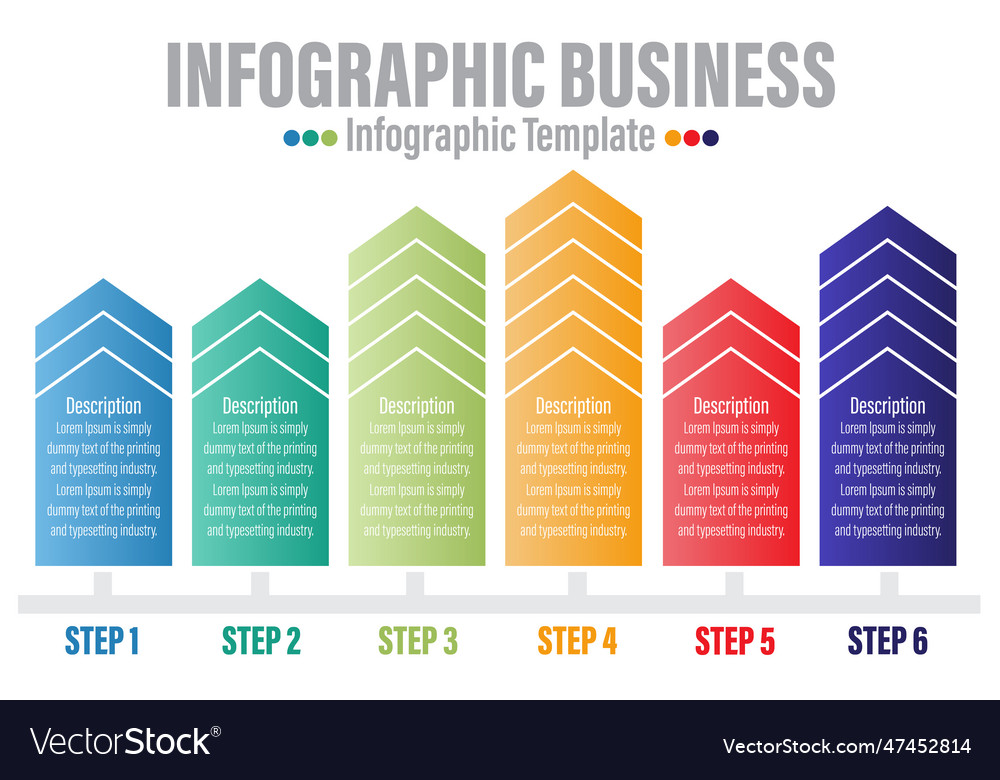 INFOGRAPHIC BUSINESS
Infographic Template

Description
Lorem Ipsum is simply dummy text of the printing and typesetting industry. Lorem Ipsum is simply dummy text of the printing and typesetting industry.

Description
Lorem Ipsum is simply dummy text of the printing and typesetting industry. Lorem Ipsum is simply dummy text of the printing and typesetting industry.

Description
Lorem Ipsum is simply dummy text of the printing and typesetting industry. Lorem Ipsum is simply dummy text of the printing and typesetting industry.

Description
Lorem Ipsum is simply dummy text of the printing and typesetting industry. Lorem Ipsum is simply dummy text of the printing and typesetting industry.

Description
Lorem Ipsum is simply dummy text of the printing and typesetting industry. Lorem Ipsum is simply dummy text of the printing and typesetting industry.

Description
Lorem Ipsum is simply dummy text of the printing and typesetting industry. Lorem Ipsum is simply dummy text of the printing and typesetting industry.

STEP 1
STEP 2
STEP 3
STEP 4
STEP 5
STEP 6

VectorStock®
VectorStock.com/47452814