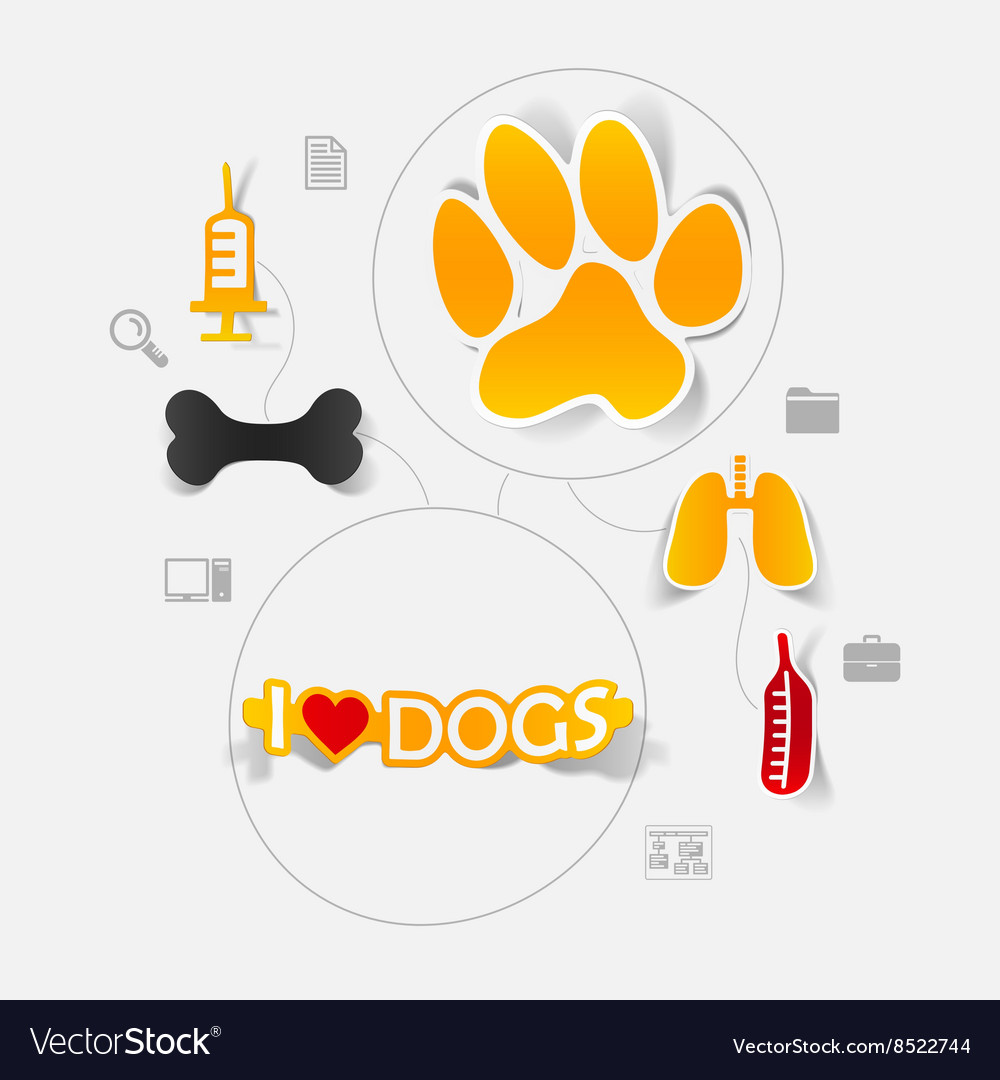 I ♥ DOGS

VectorStock®

VectorStock.com/8522744