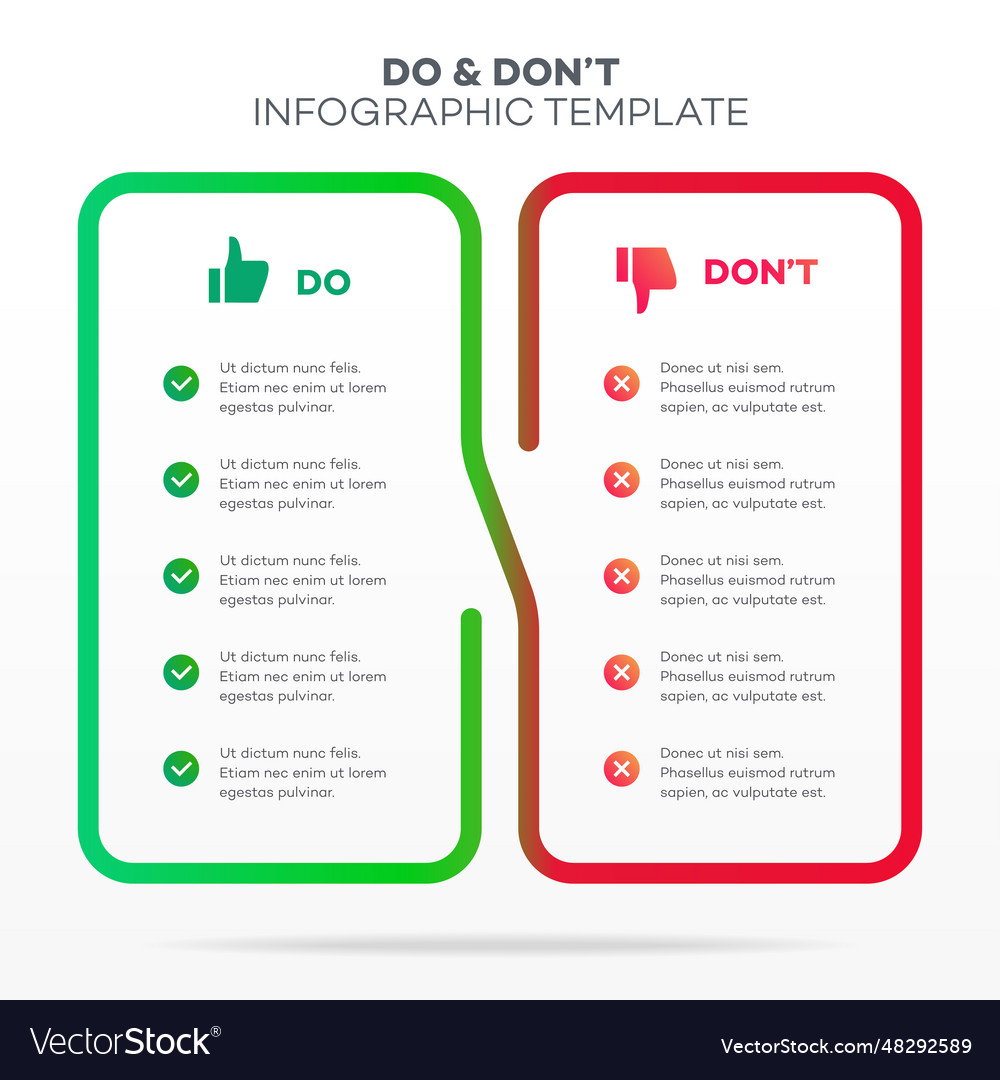 DO & DON'T
INFOGRAPHIC TEMPLATE

DO

Ut dictum nunc felis. Etiam nec enim ut lorem egestas pulvinar.

Ut dictum nunc felis. Etiam nec enim ut lorem egestas pulvinar.

Ut dictum nunc felis. Etiam nec enim ut lorem egestas pulvinar.

Ut dictum nunc felis. Etiam nec enim ut lorem egestas pulvinar.

Ut dictum nunc felis. Etiam nec enim ut lorem egestas pulvinar.

DON'T

Donec ut nisi sem. Phasellus euismod rutrum sapien, ac vulputate est.

Donec ut nisi sem. Phasellus euismod rutrum sapien, ac vulputate est.

Donec ut nisi sem. Phasellus euismod rutrum sapien, ac vulputate est.

Donec ut nisi sem. Phasellus euismod rutrum sapien, ac vulputate est.

Donec ut nisi sem. Phasellus euismod rutrum sapien, ac vulputate est.

VectorStock®

VectorStock.com/48292589