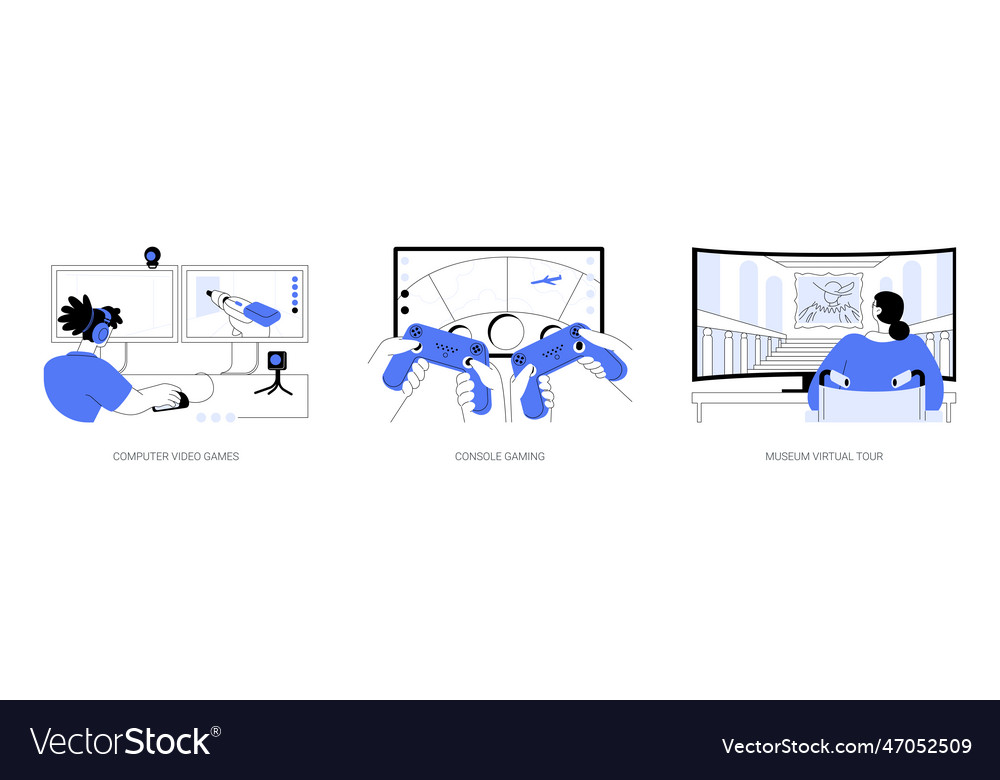 COMPUTER VIDEO GAMES

CONSOLE GAMING

MUSEUM VIRTUAL TOUR

VectorStock®

VectorStock.com/47052509