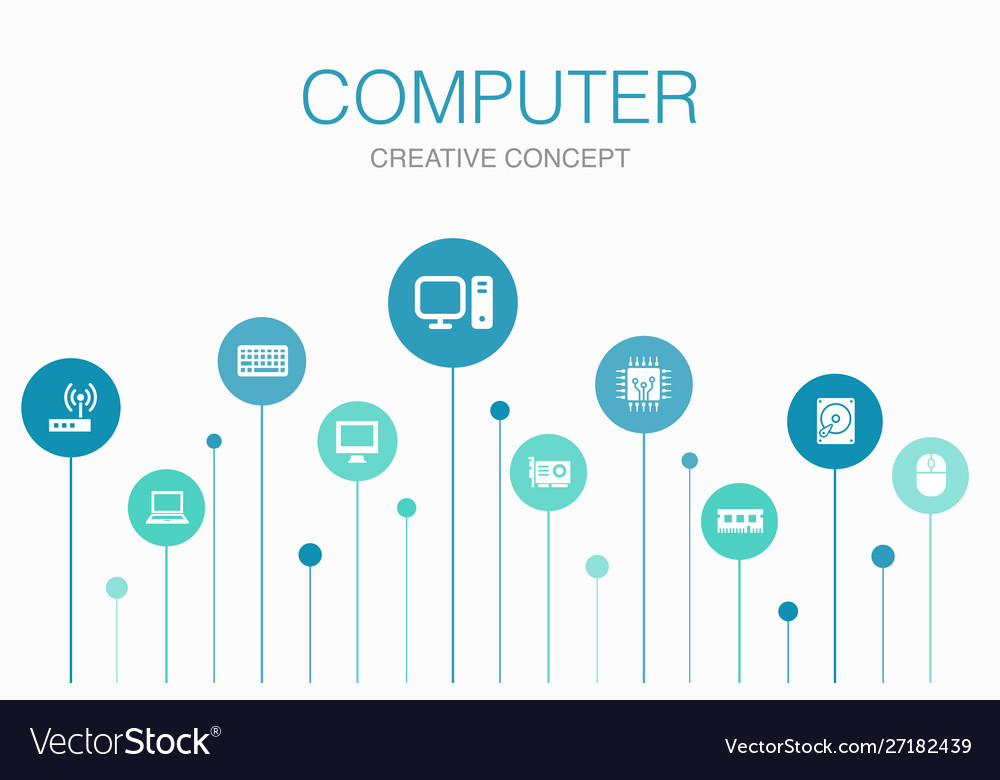 COMPUTER
CREATIVE CONCEPT

VectorStock®

VectorStock.com/27182439