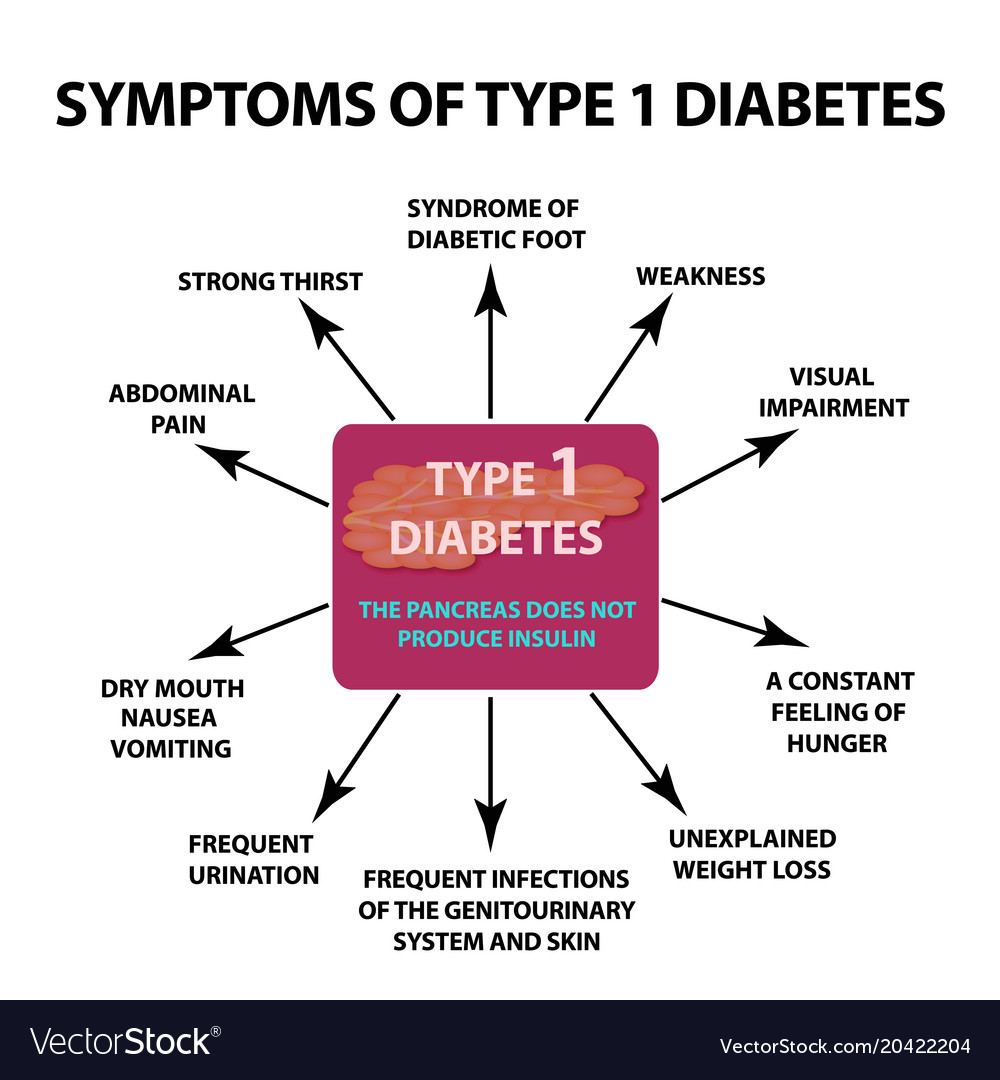 SYMPTOMS OF TYPE 1 DIABETES

SYNDROME OF DIABETIC FOOT

STRONG THIRST

WEAKNESS

ABDOMINAL PAIN

VISUAL IMPAIRMENT

TYPE 1 DIABETES

THE PANCREAS DOES NOT PRODUCE INSULIN

DRY MOUTH NAUSEA VOMITING

A CONSTANT FEELING OF HUNGER

FREQUENT URINATION

FREQUENT INFECTIONS OF THE GENITOURINARY SYSTEM AND SKIN

UNEXPLAINED WEIGHT LOSS

VectorStock®

VectorStock.com/20422204