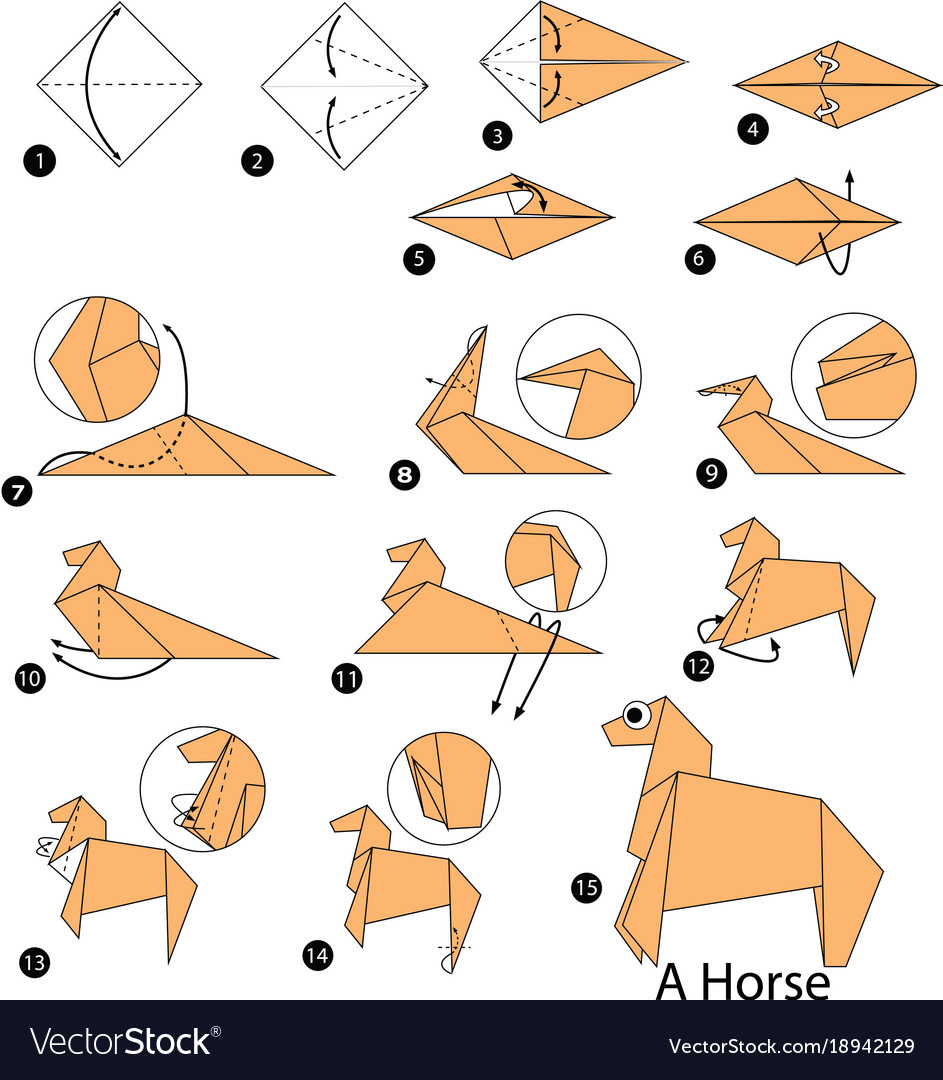 1
2
3
4
5
6
7
8
9
10
11
12
13
14
15
A Horse

VectorStock®
VectorStock.com/18942129