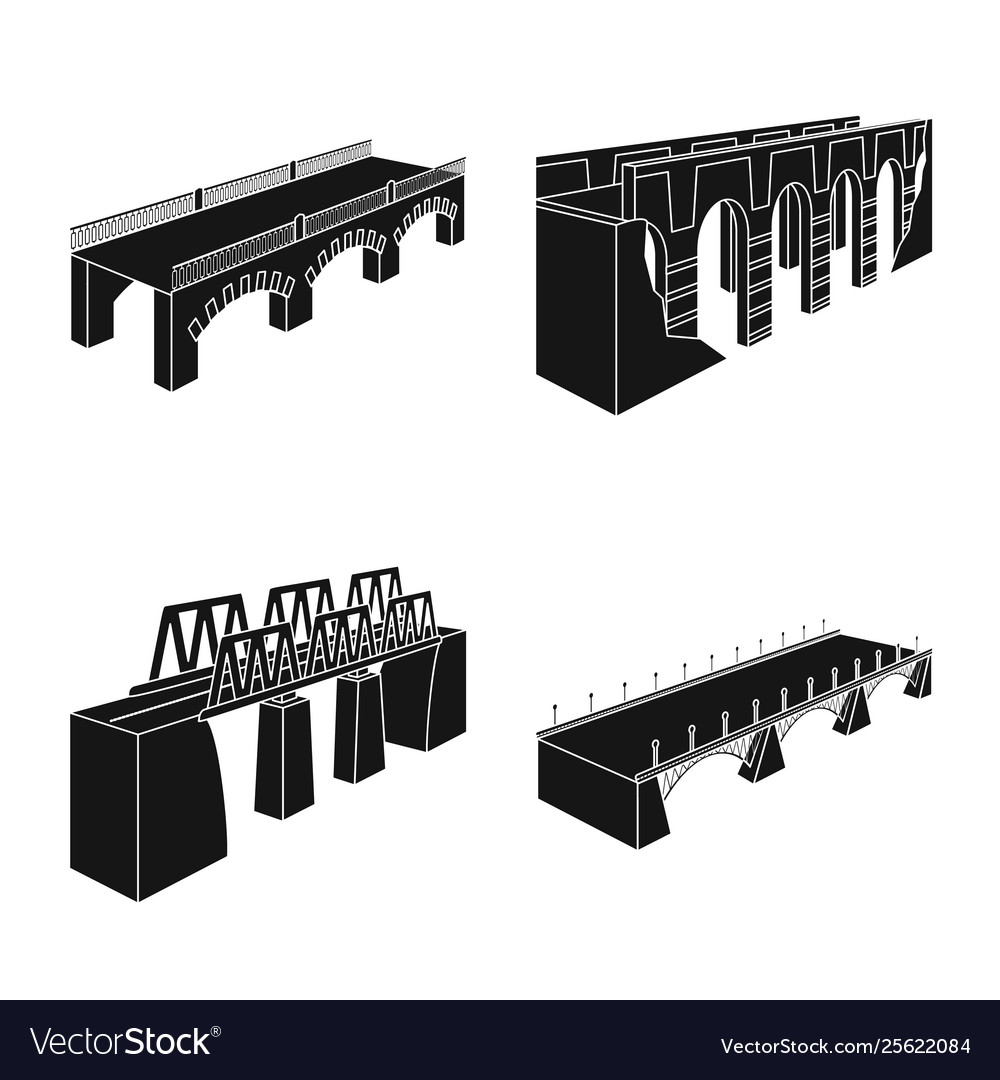 VectorStock®

VectorStock.com/25622084