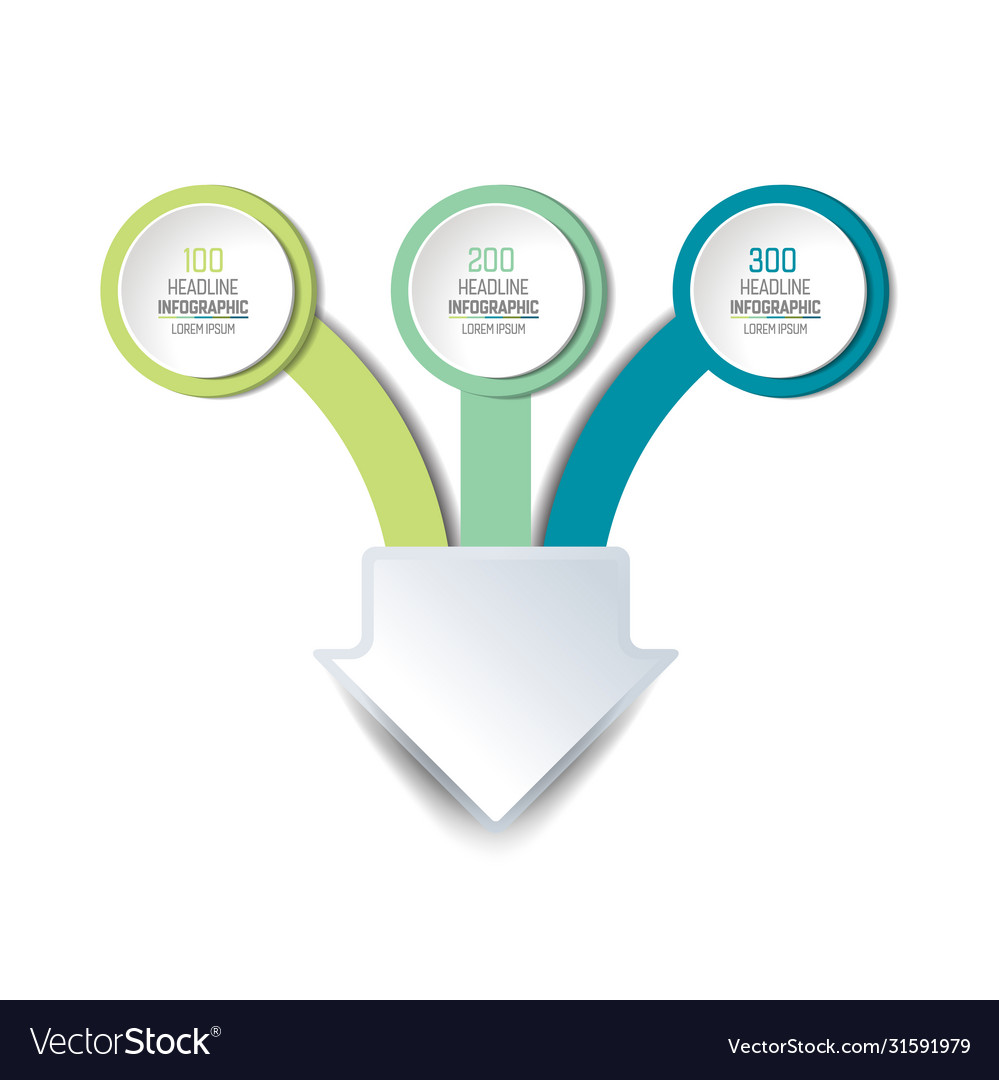 100
HEADLINE
INFOGRAPHIC
LOREM IPSUM

200
HEADLINE
INFOGRAPHIC
LOREM IPSUM

300
HEADLINE
INFOGRAPHIC
LOREM IPSUM

VectorStock®

VectorStock.com/31591979