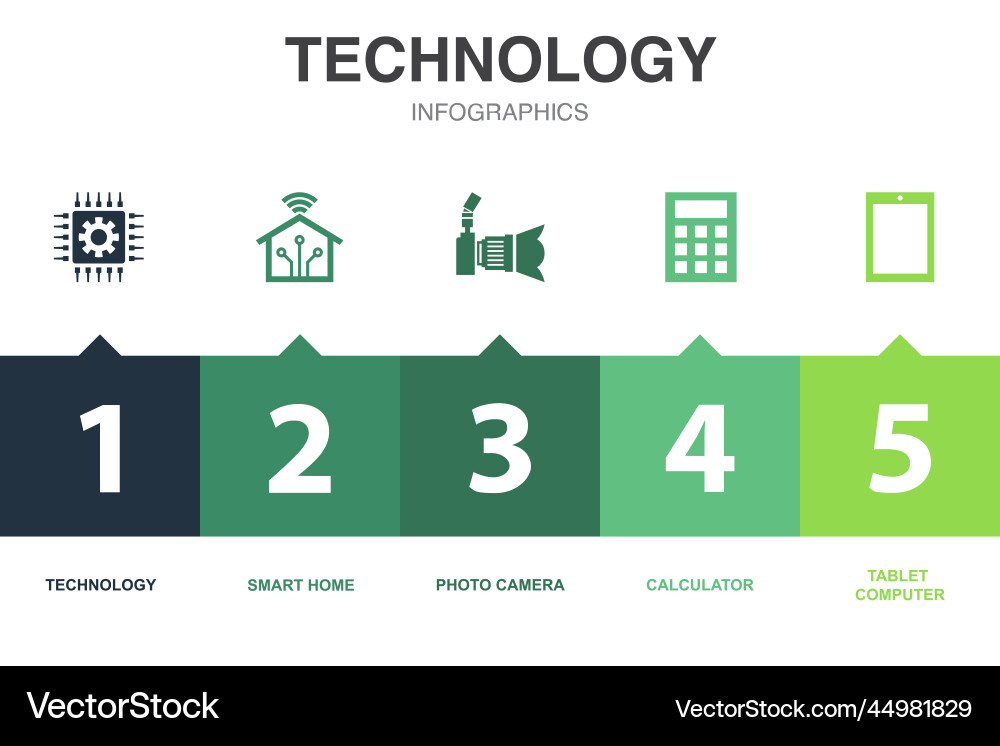 TECHNOLOGY
INFOGRAPHICS

1
2
3
4
5

TECHNOLOGY
SMART HOME
PHOTO CAMERA
CALCULATOR
TABLET COMPUTER

VectorStock
VectorStock.com/44981829