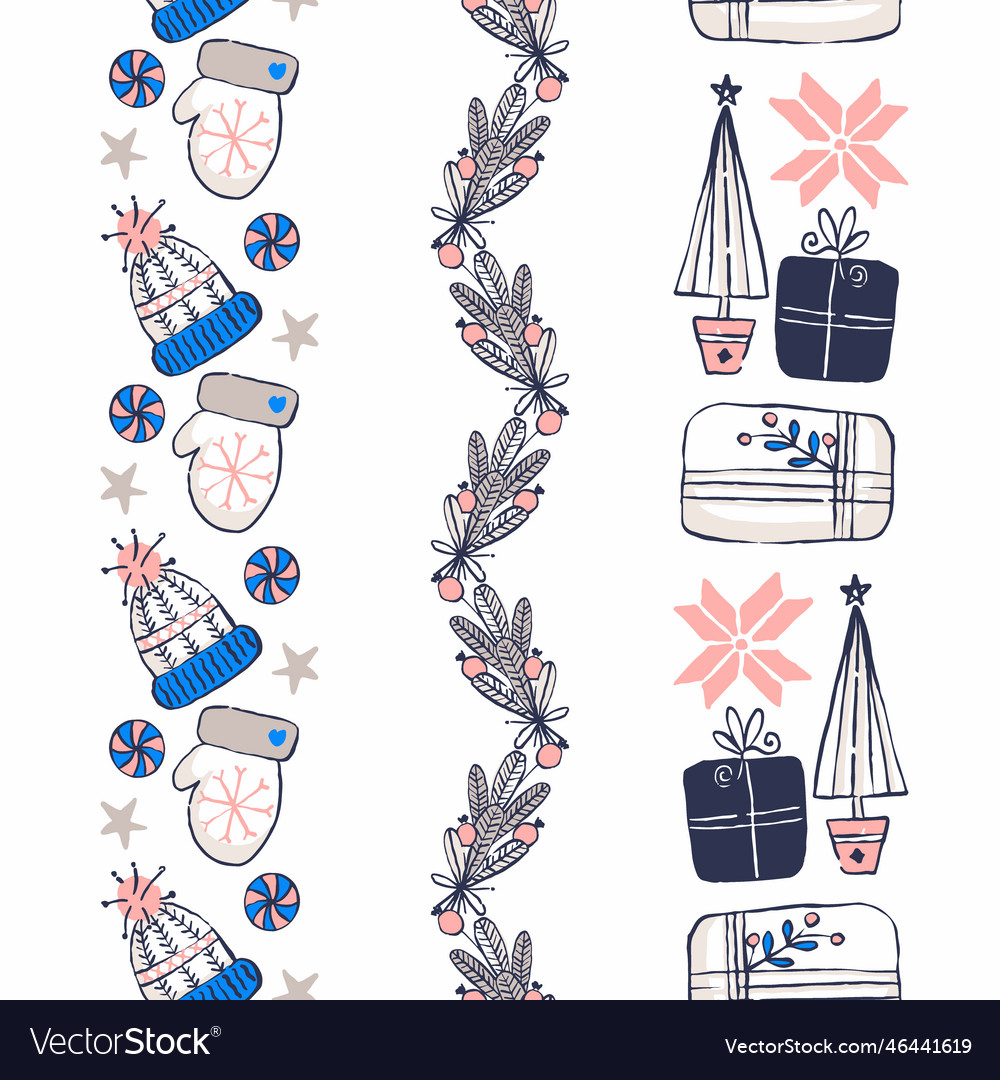 VectorStock®

VectorStock.com/46441619