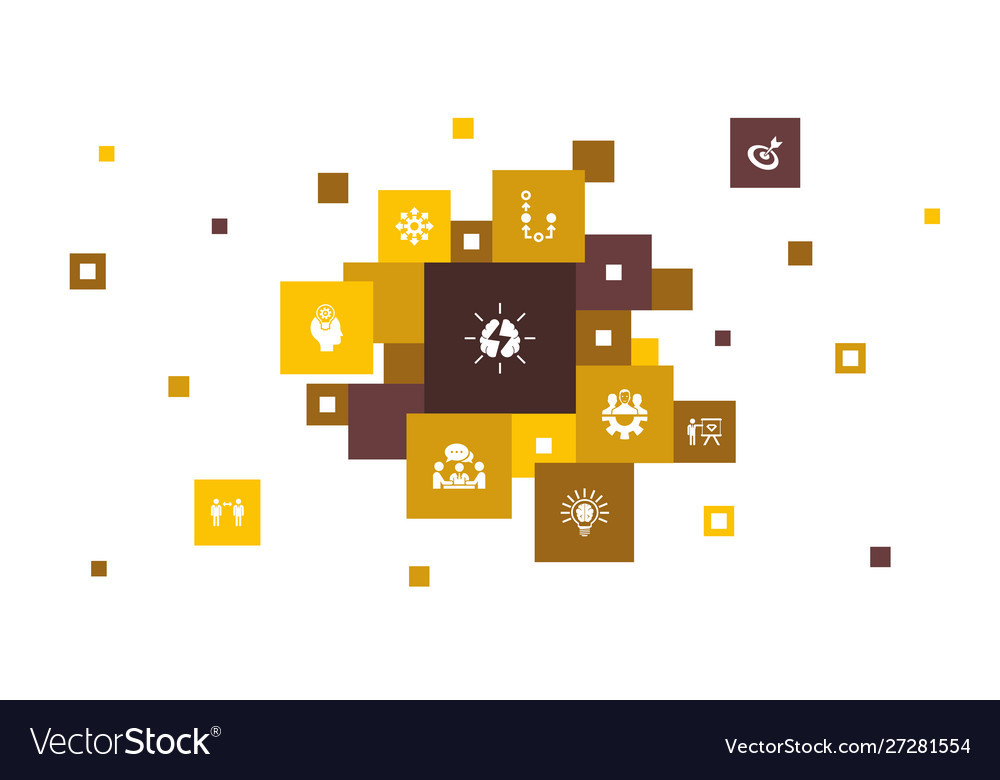 VectorStock®

VectorStock.com/27281554