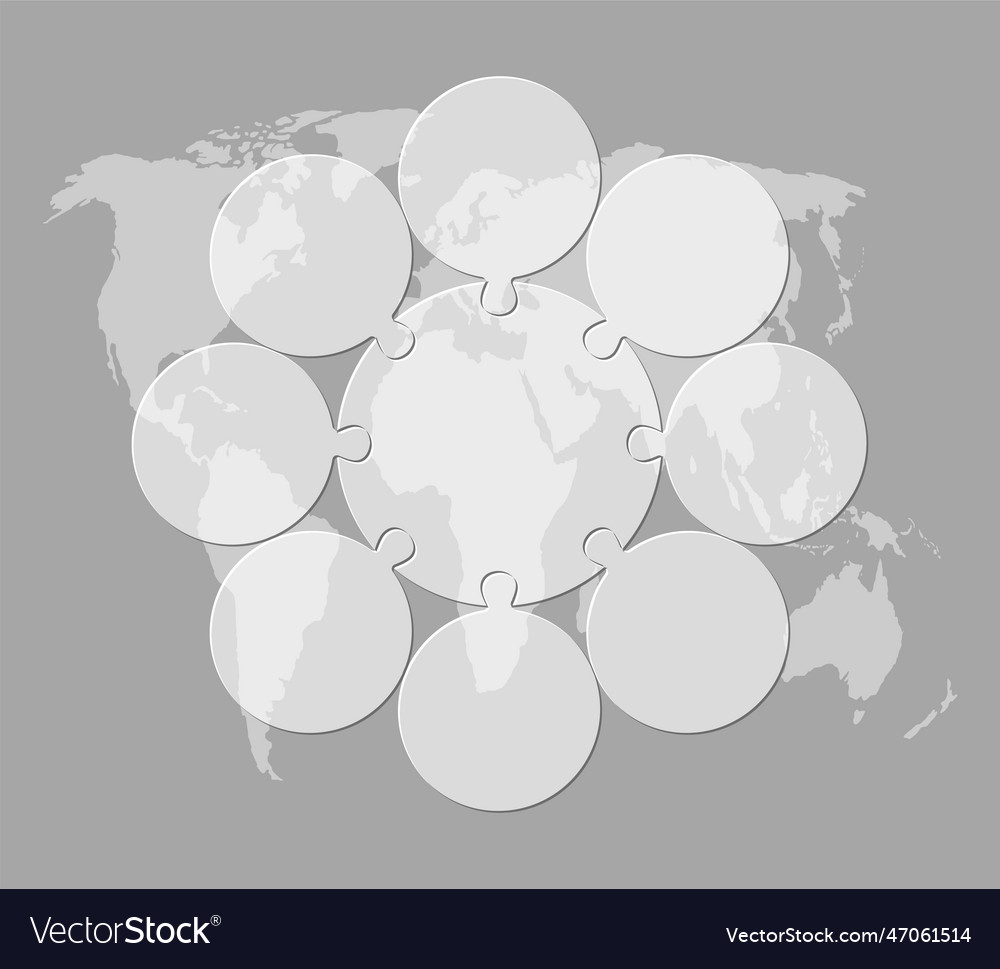 VectorStock®

VectorStock.com/47061514