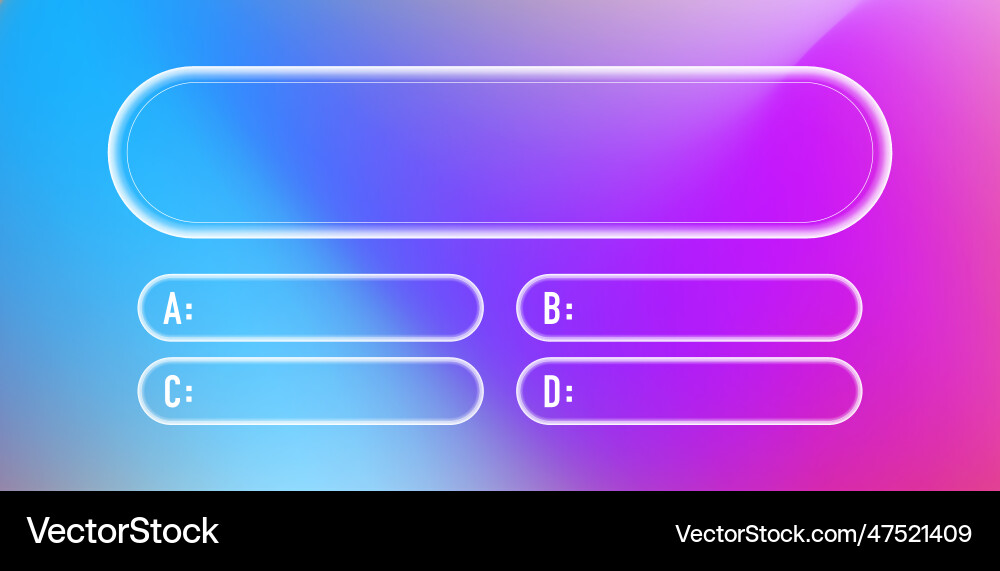 A:

B:

C:

D:

VectorStock

VectorStock.com/47521409