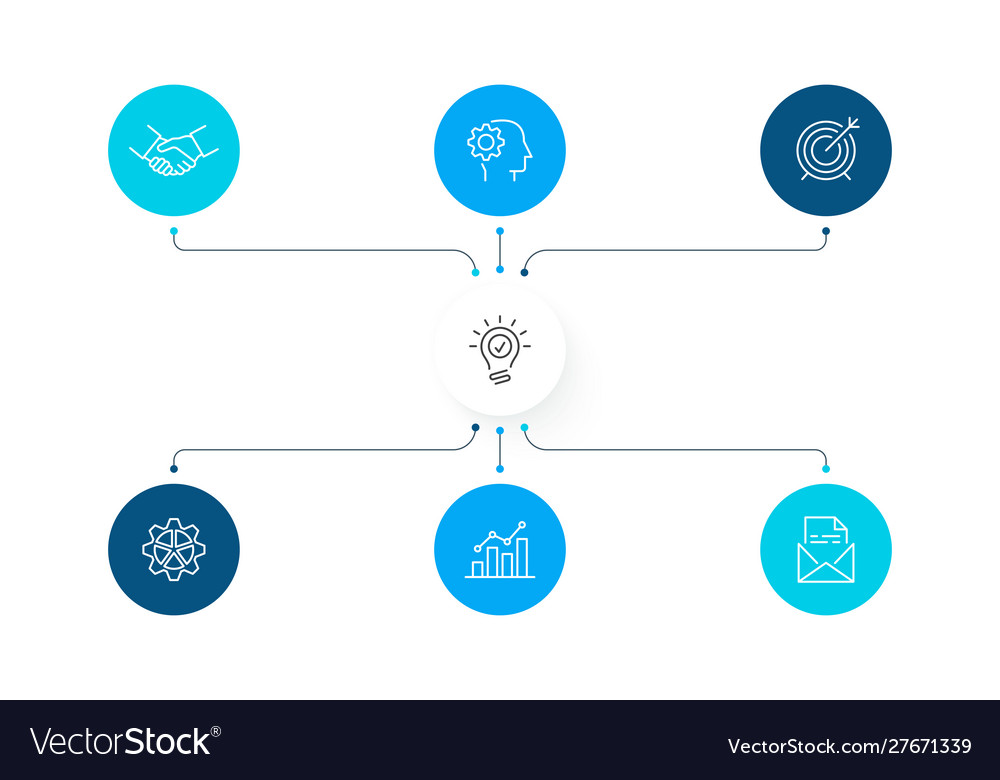 VectorStock®

VectorStock.com/27671339