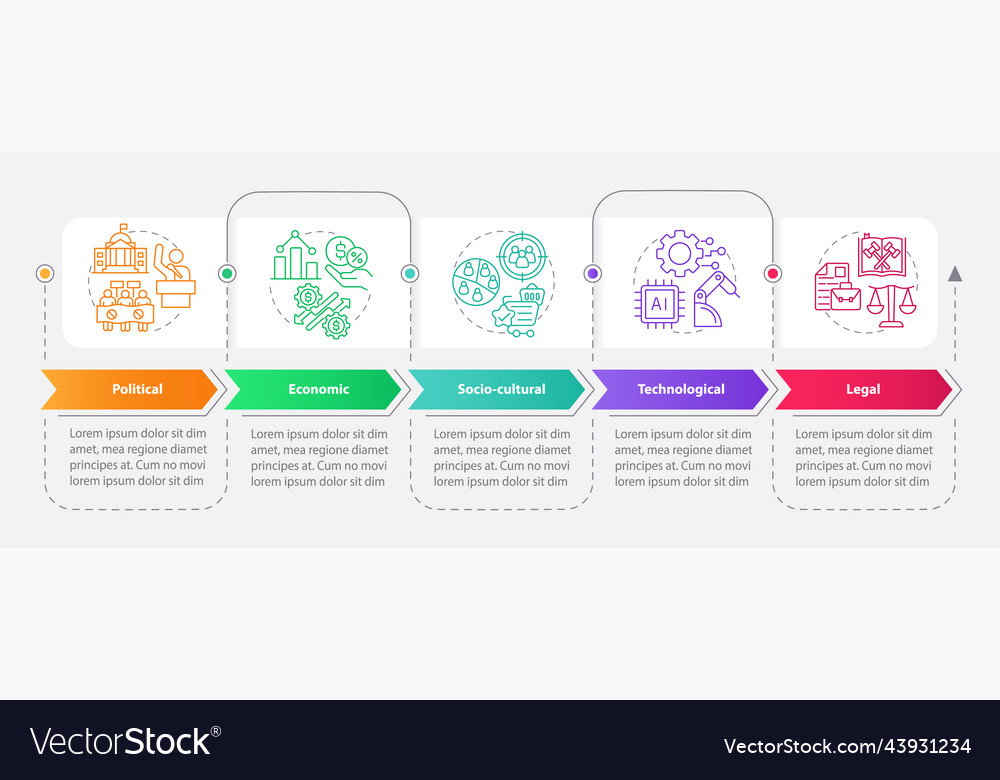 AI

Political

Lorem ipsum dolor sit dim amet, mea regione diamet principes at. Cum no movi lorem ipsum dolor sit dim

Economic

Lorem ipsum dolor sit dim amet, mea regione diamet principes at. Cum no movi lorem ipsum dolor sit dim

Socio-cultural

Lorem ipsum dolor sit dim amet, mea regione diamet principes at. Cum no movi lorem ipsum dolor sit dim

Technological

Lorem ipsum dolor sit dim amet, mea regione diamet principes at. Cum no movi lorem ipsum dolor sit dim

Legal

Lorem ipsum dolor sit dim amet, mea regione diamet principes at. Cum no movi lorem ipsum dolor sit dim

VectorStock®

VectorStock.com/43931234