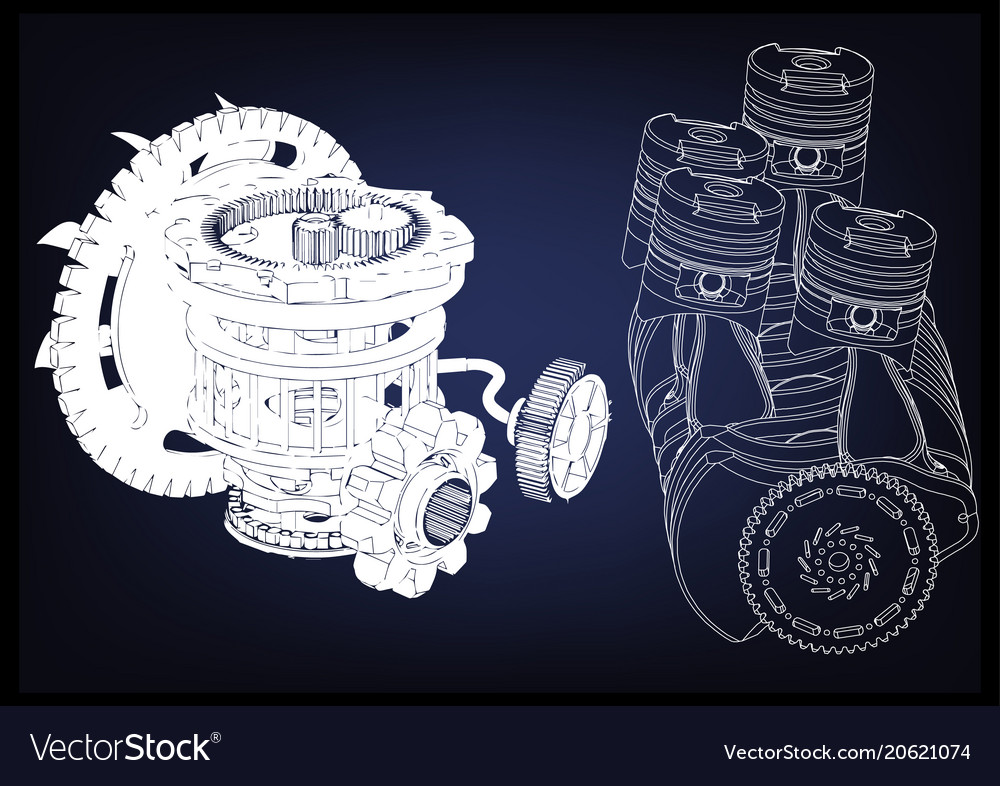 VectorStock®

VectorStock.com/20621074