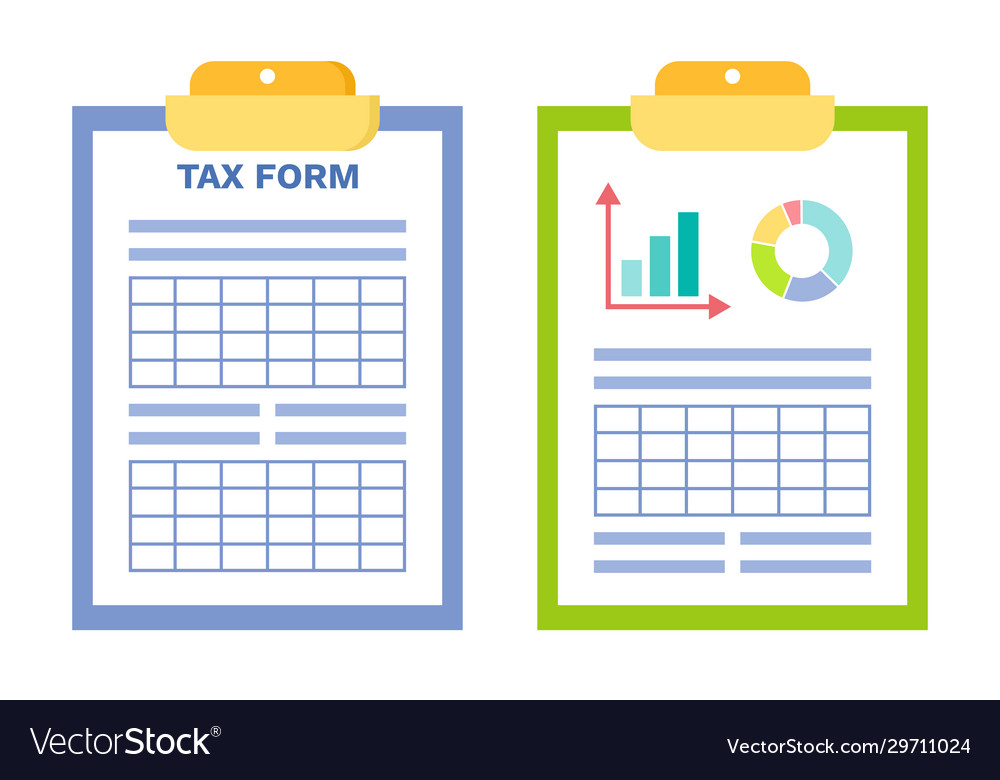 TAX FORM

VectorStock®

VectorStock.com/29711024