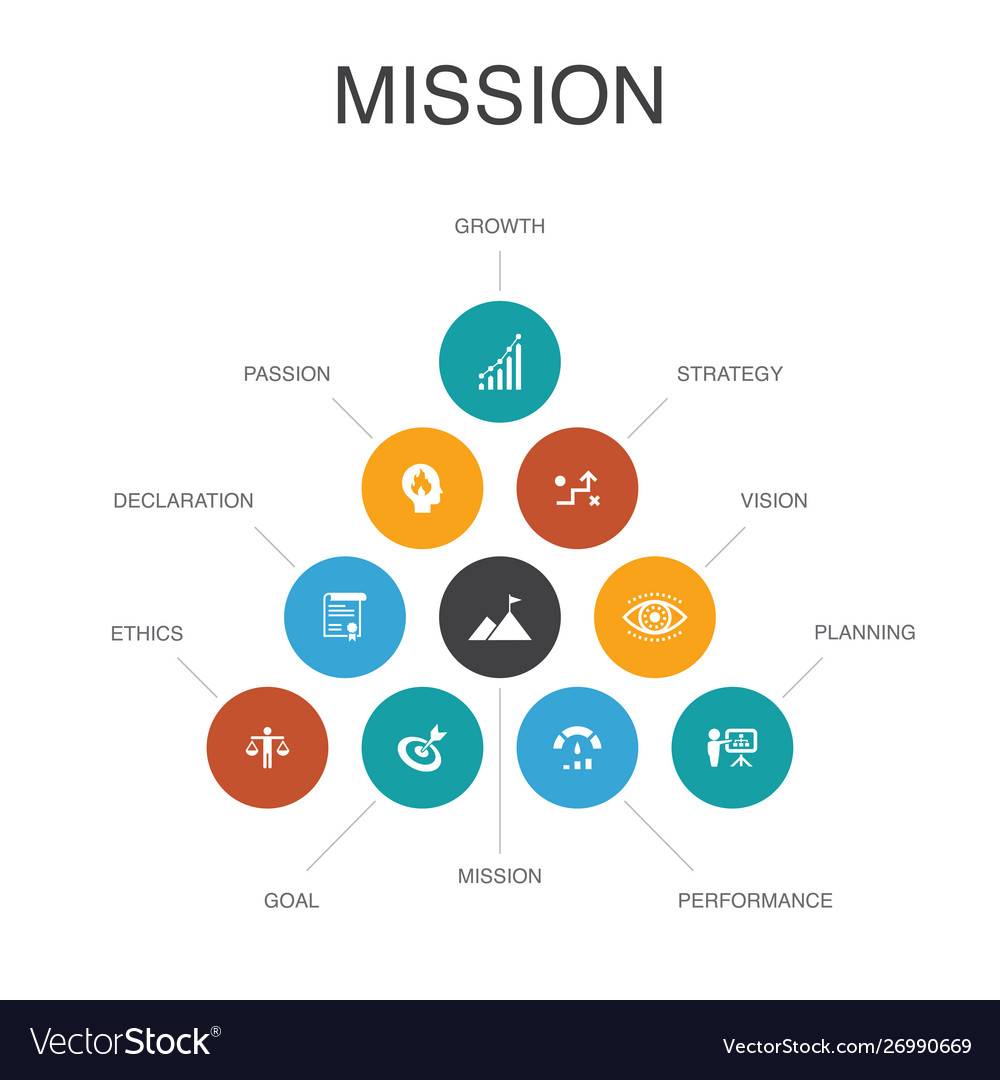 MISSION

GROWTH

PASSION

STRATEGY

DECLARATION

VISION

ETHICS

PLANNING

GOAL

MISSION

PERFORMANCE

VectorStock®

VectorStock.com/26990669