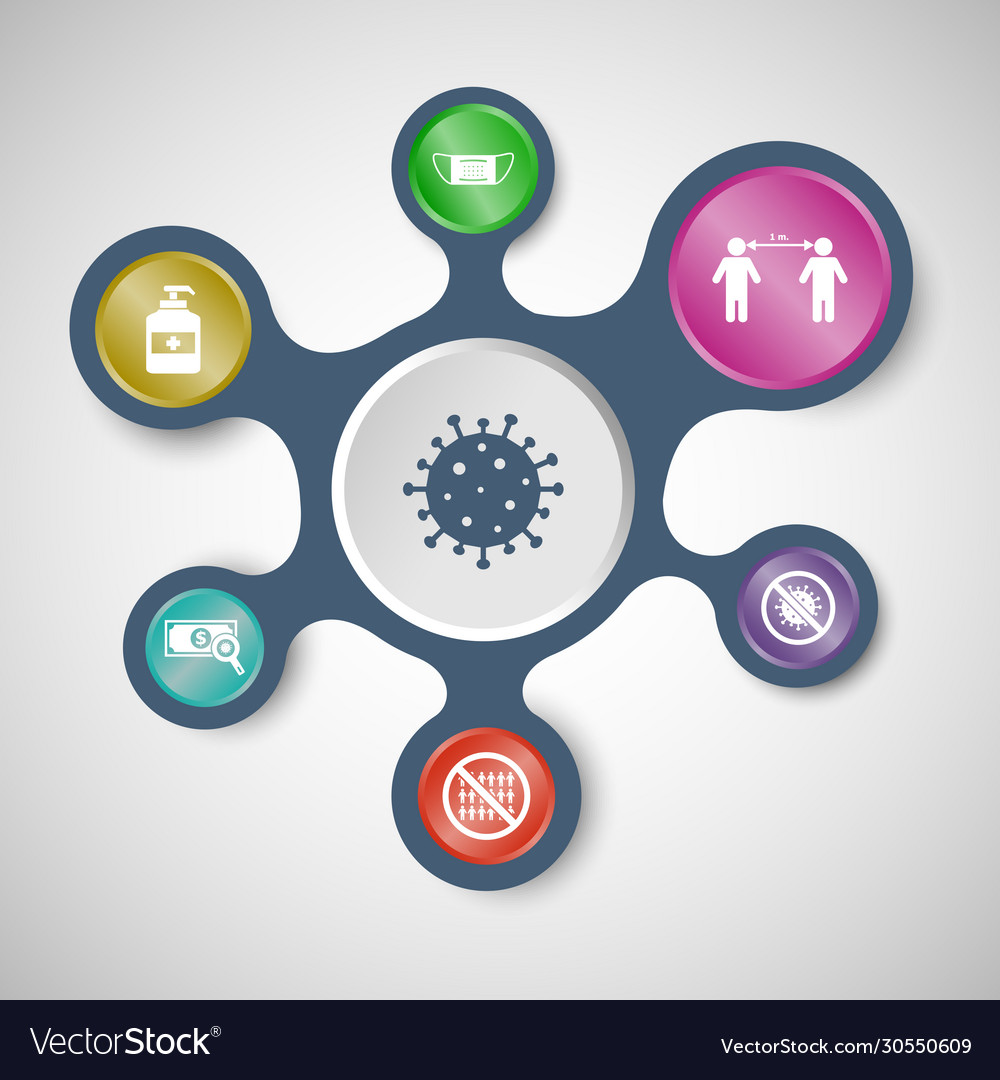 1 m.

$

VectorStock®

VectorStock.com/30550609