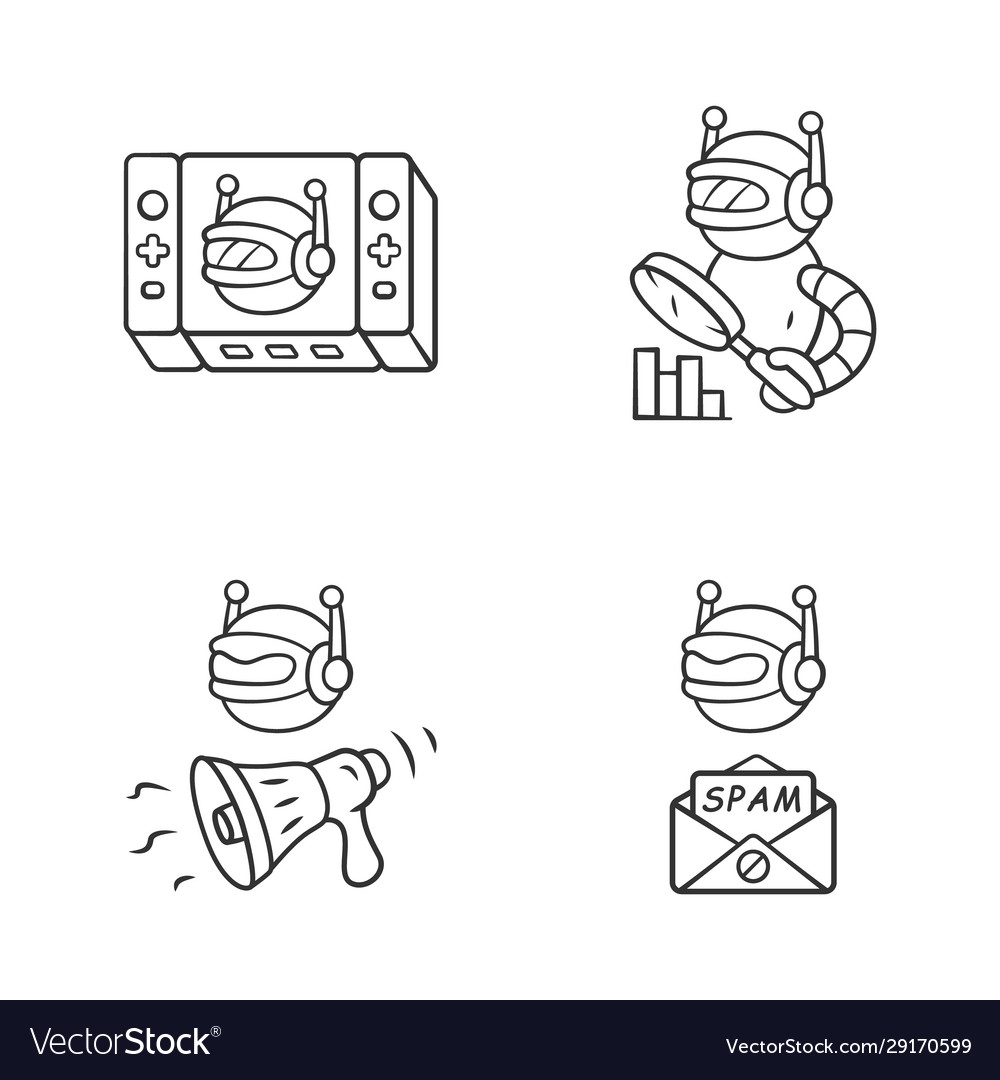 SPAM

VectorStock®

VectorStock.com/29170599