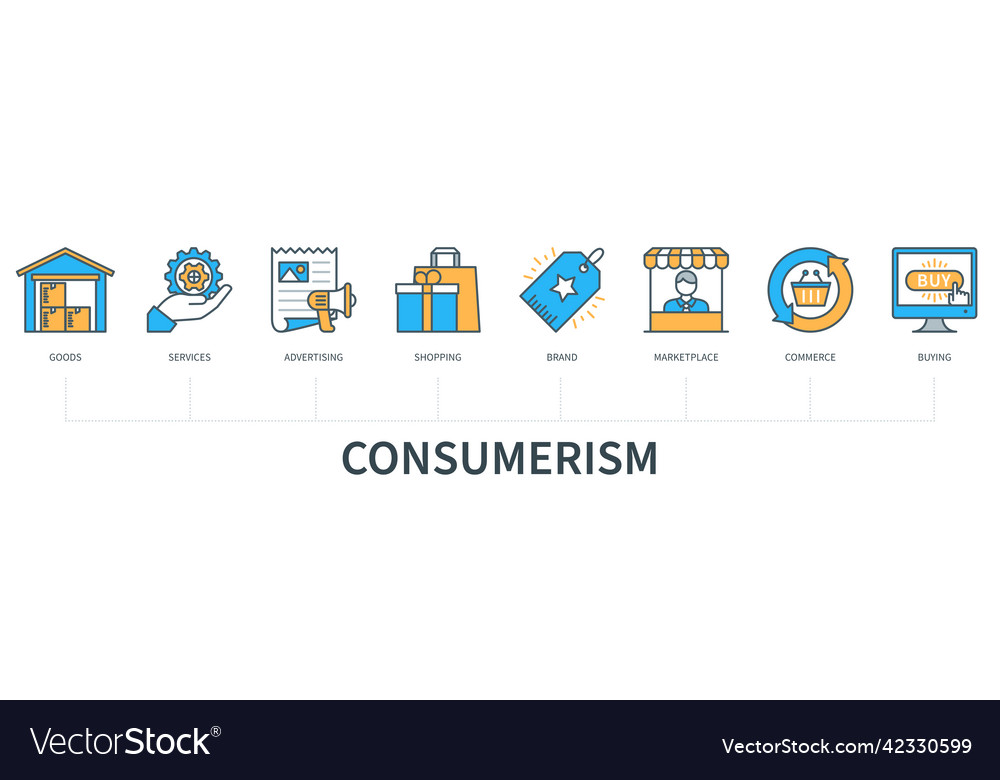 BUY

GOODS SERVICES ADVERTISING SHOPPING BRAND MARKETPLACE COMMERCE BUYING

CONSUMERISM

VectorStock®

VectorStock.com/42330599