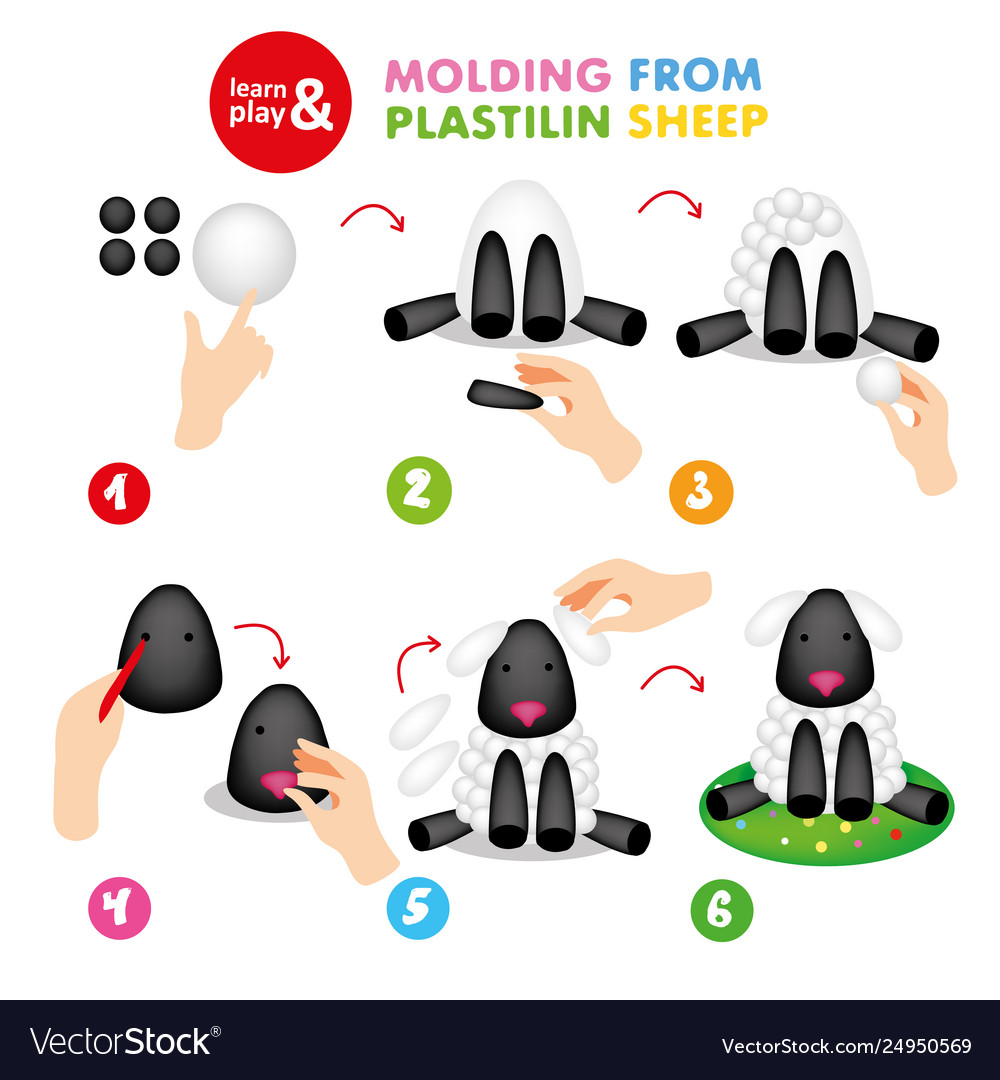 learn & play

MOLDING FROM PLASTILIN SHEEP

1

2

3

4

5

6

VectorStock®

VectorStock.com/24950569