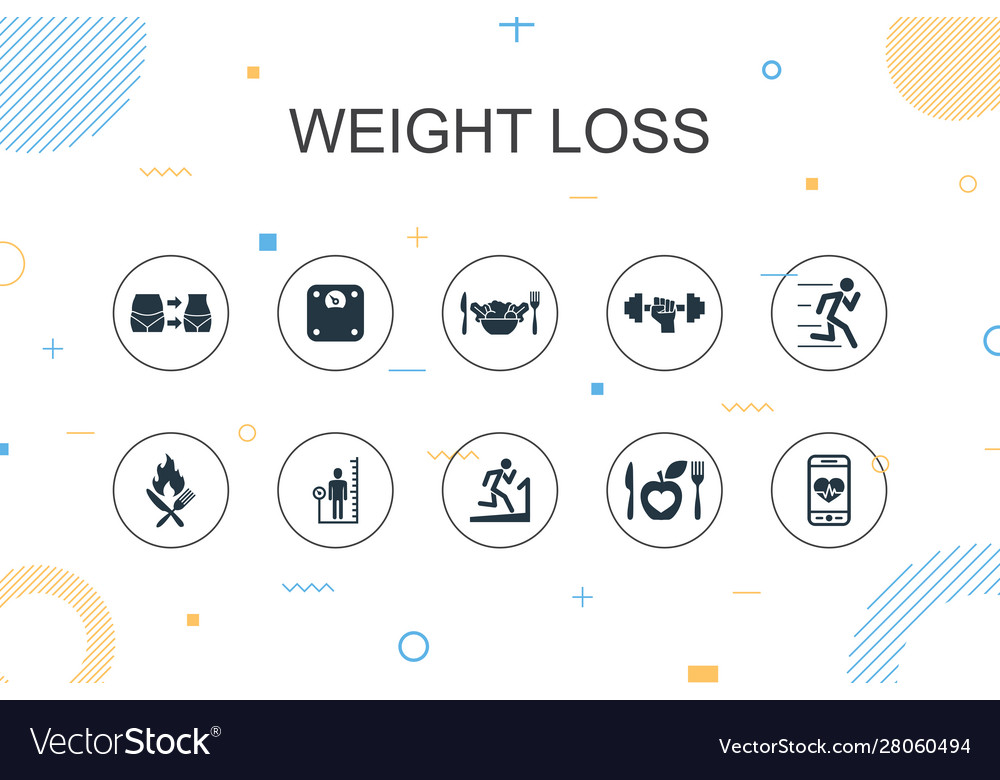 WEIGHT LOSS

VectorStock®

VectorStock.com/28060494