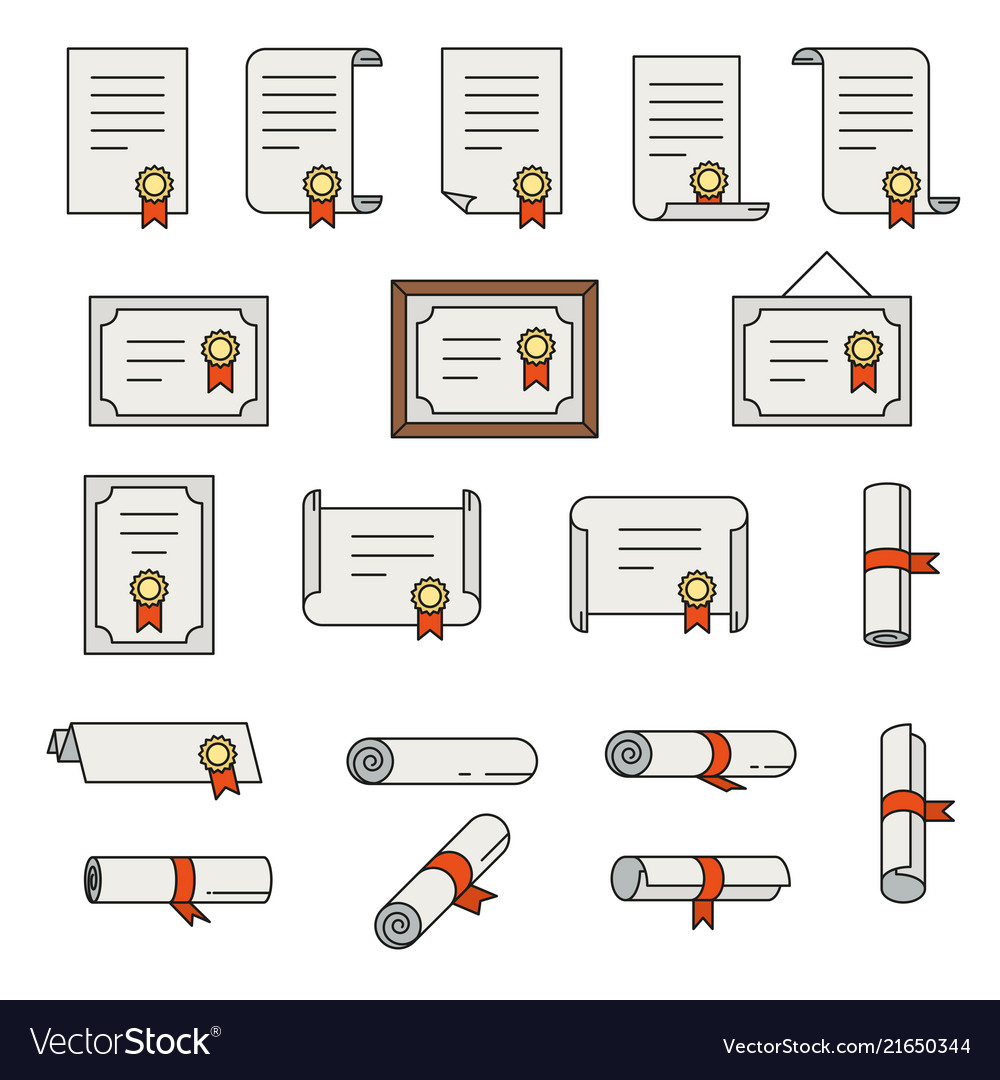 VectorStock®

VectorStock.com/21650344