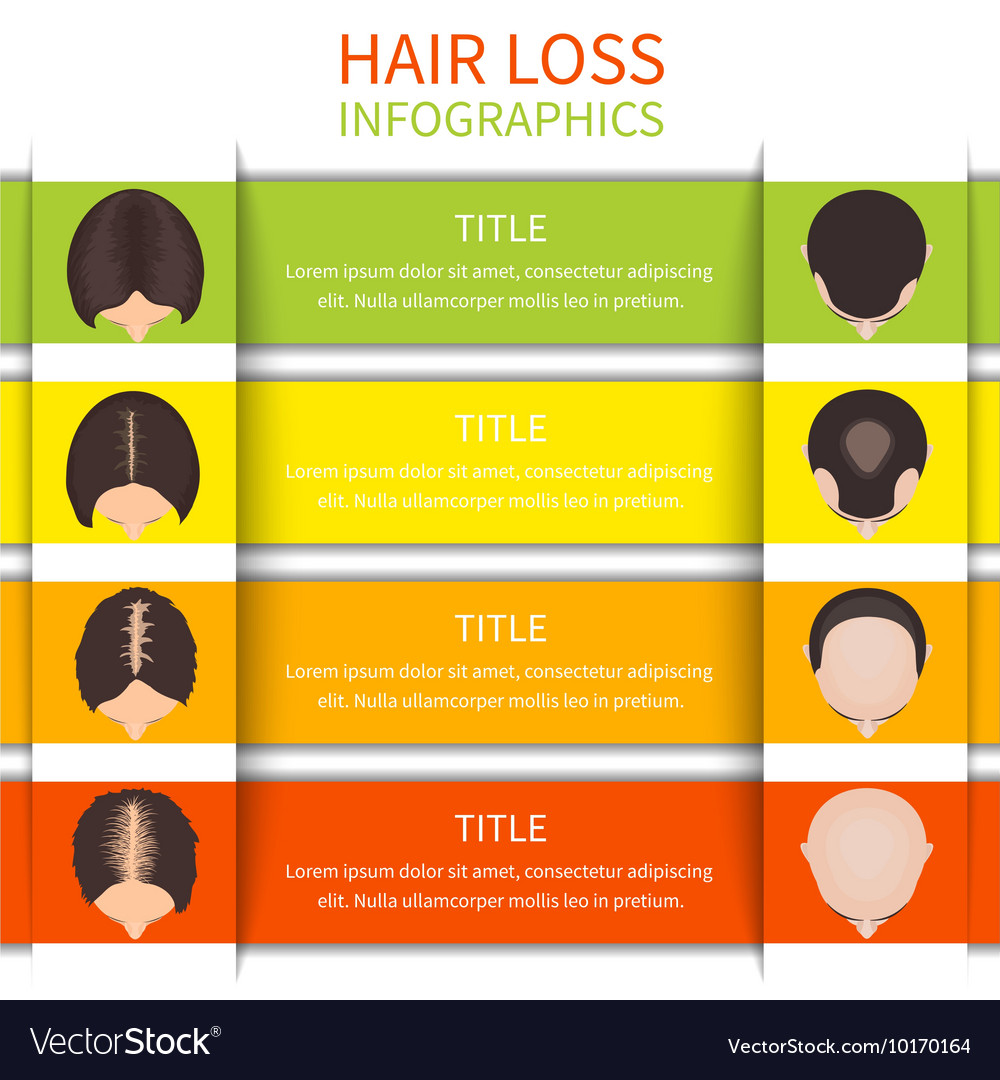 HAIR LOSS
INFOGRAPHICS

TITLE
Lorem ipsum dolor sit amet, consectetur adipiscing elit. Nulla ullamcorper mollis leo in pretium.

TITLE
Lorem ipsum dolor sit amet, consectetur adipiscing elit. Nulla ullamcorper mollis leo in pretium.

TITLE
Lorem ipsum dolor sit amet, consectetur adipiscing elit. Nulla ullamcorper mollis leo in pretium.

TITLE
Lorem ipsum dolor sit amet, consectetur adipiscing elit. Nulla ullamcorper mollis leo in pretium.

VectorStock®
VectorStock.com/10170164