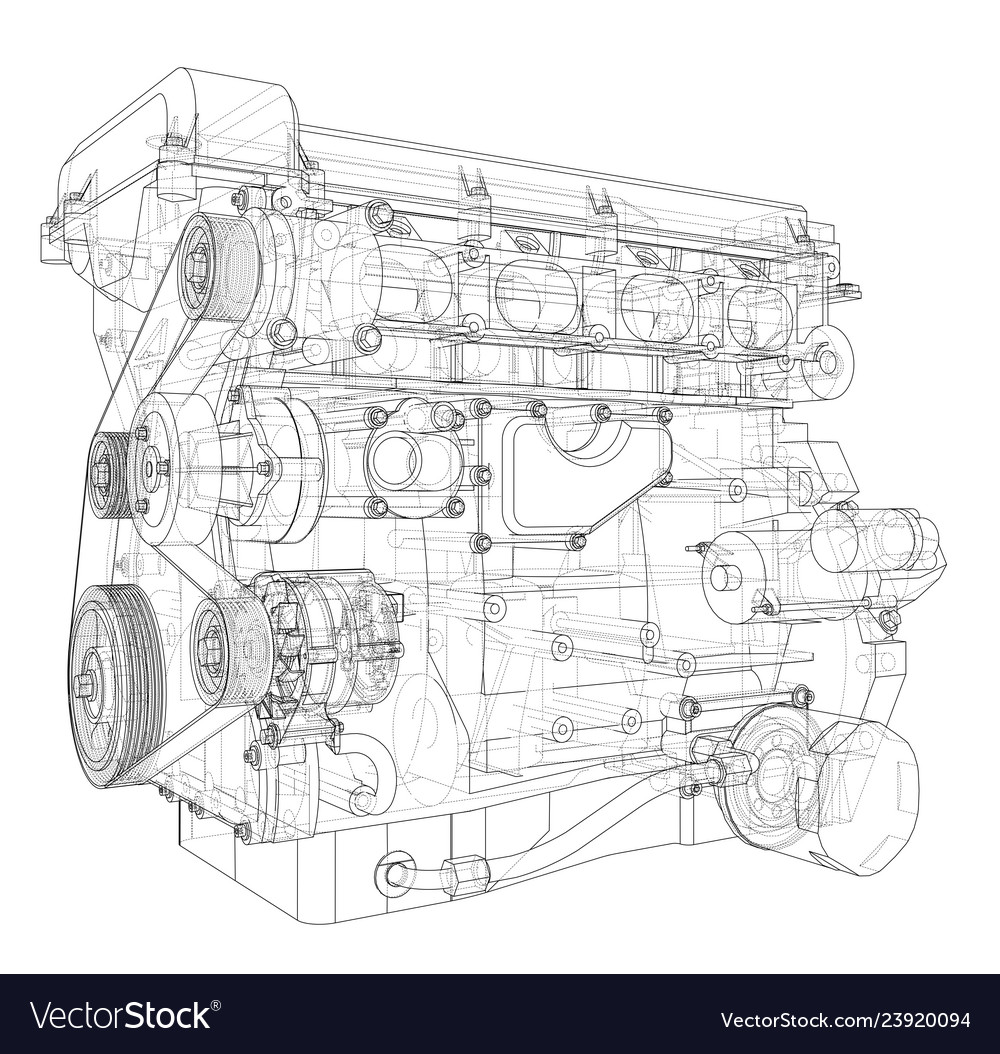 VectorStock®

VectorStock.com/23920094