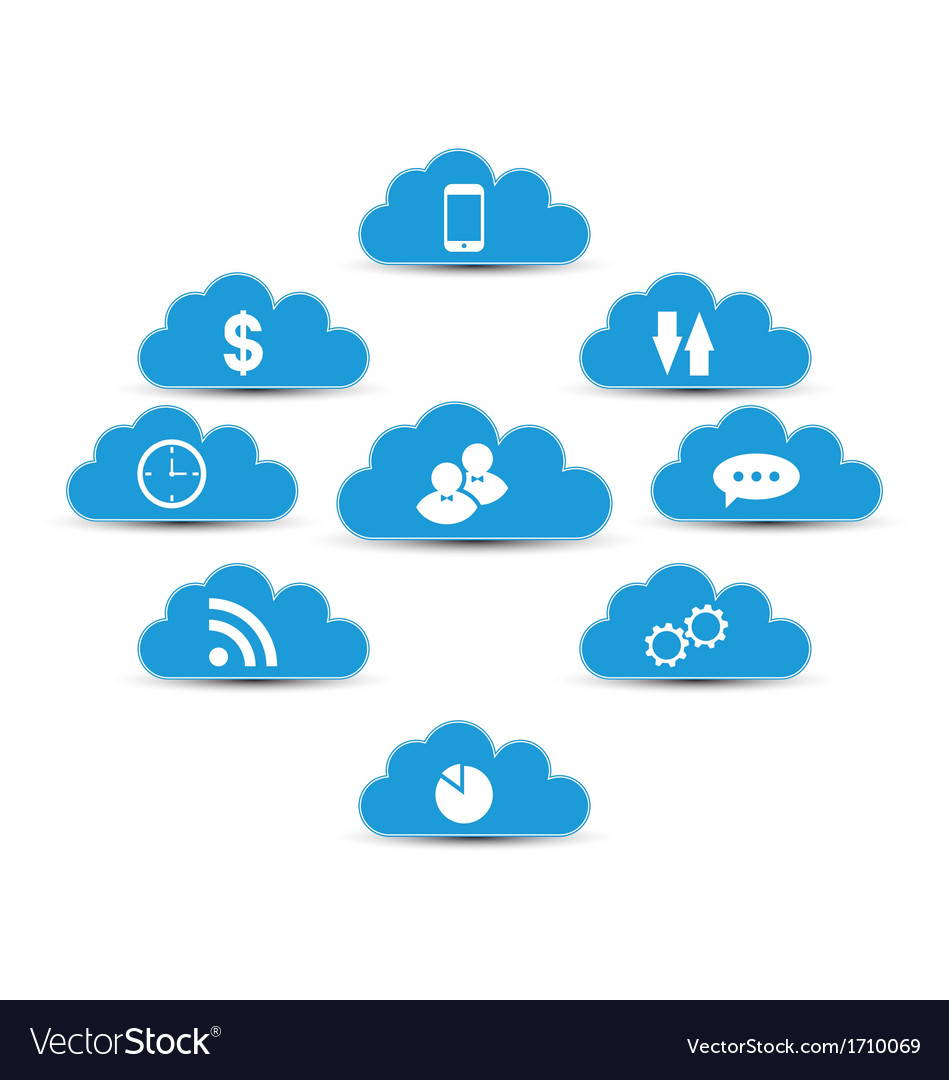 $

VectorStock®

VectorStock.com/1710069